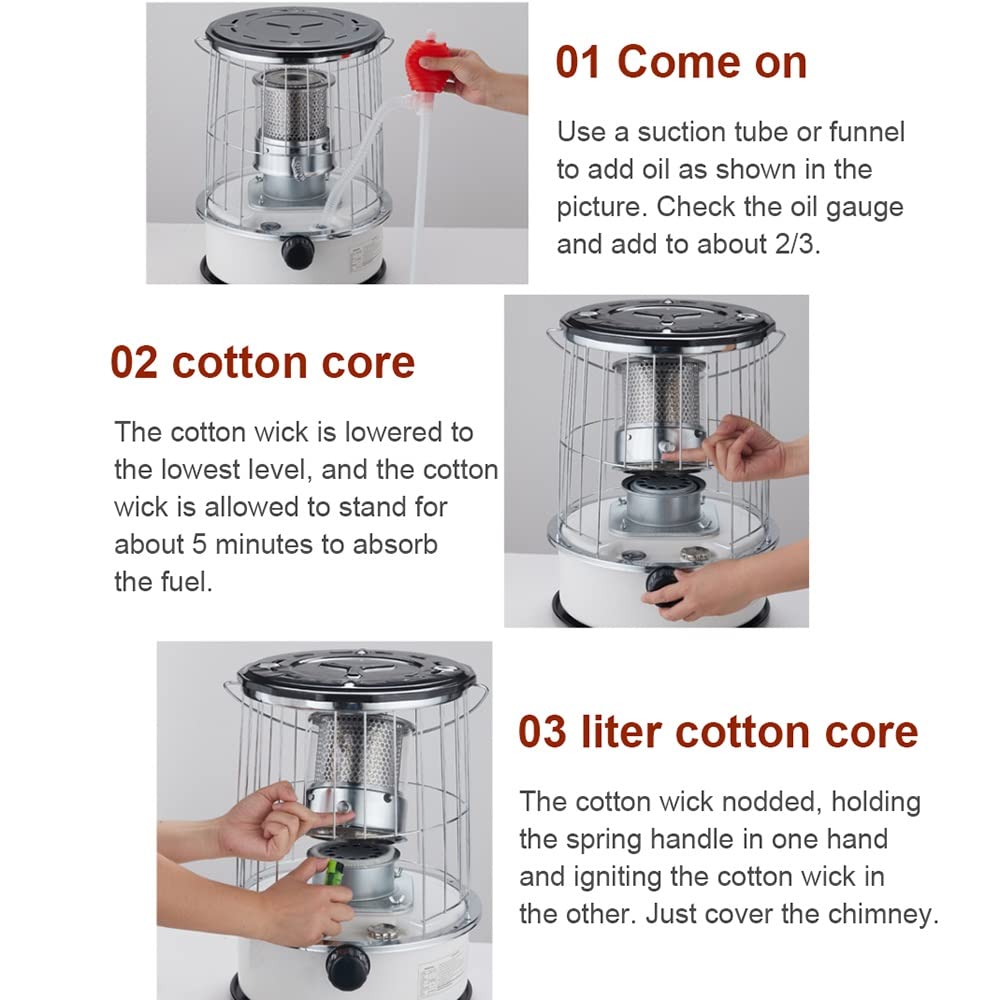 01 Come on

Use a suction tube or funnel to add oil as shown in the picture. Check the oil gauge and add to about 2/3.

02 cotton core

The cotton wick is lowered to the lowest level, and the cotton wick is allowed to stand for about 5 minutes to absorb the fuel.

03 liter cotton core

The cotton wick nodded, holding the spring handle in one hand and igniting the cotton wick in the other. Just cover the chimney.