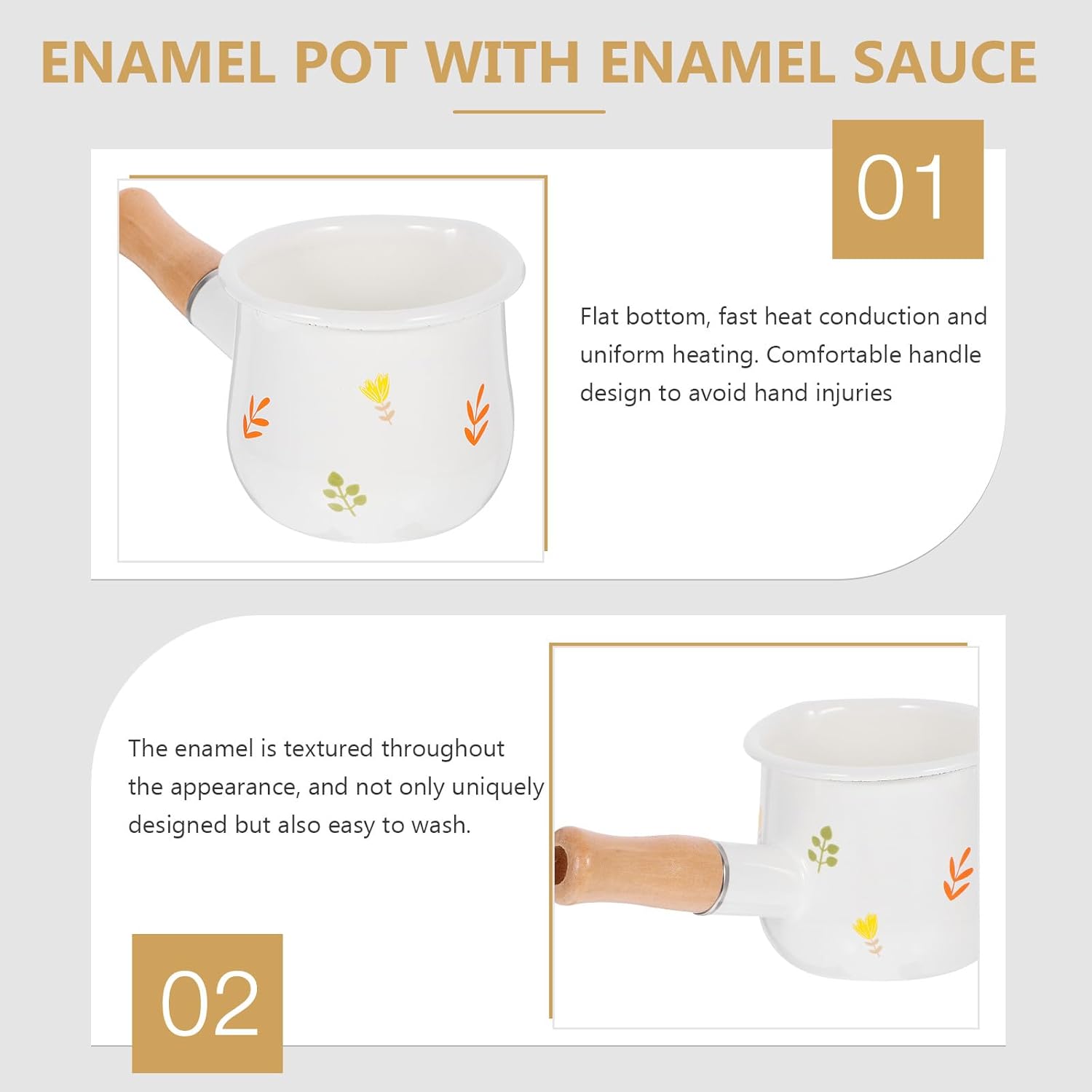 ENAMEL POT WITH ENAMEL SAUCE

01

Flat bottom, fast heat conduction and uniform heating. Comfortable handle design to avoid hand injuries

The enamel is textured throughout the appearance, and not only uniquely designed but also easy to wash.

02