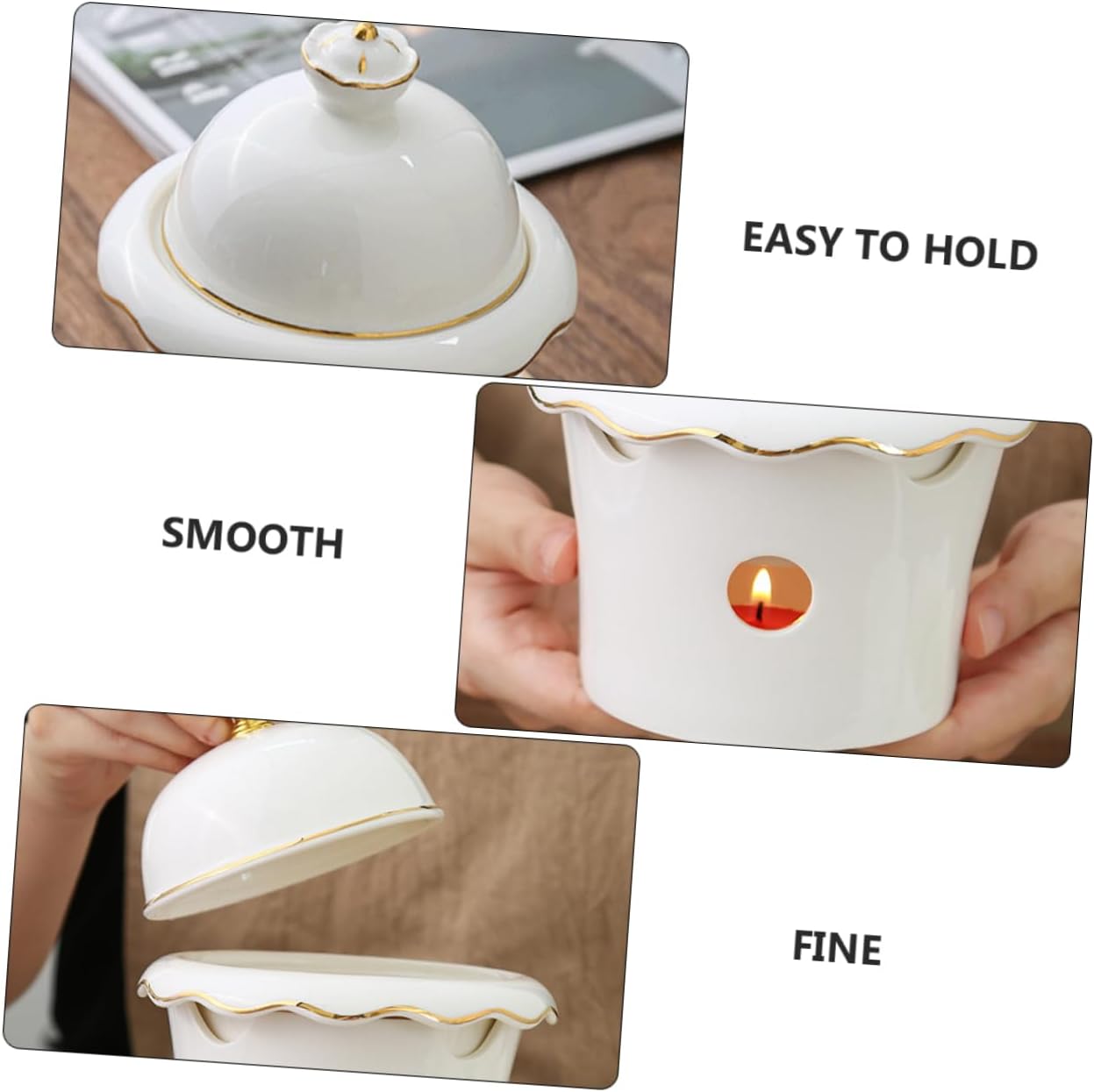 EASY TO HOLD

SMOOTH

FINE