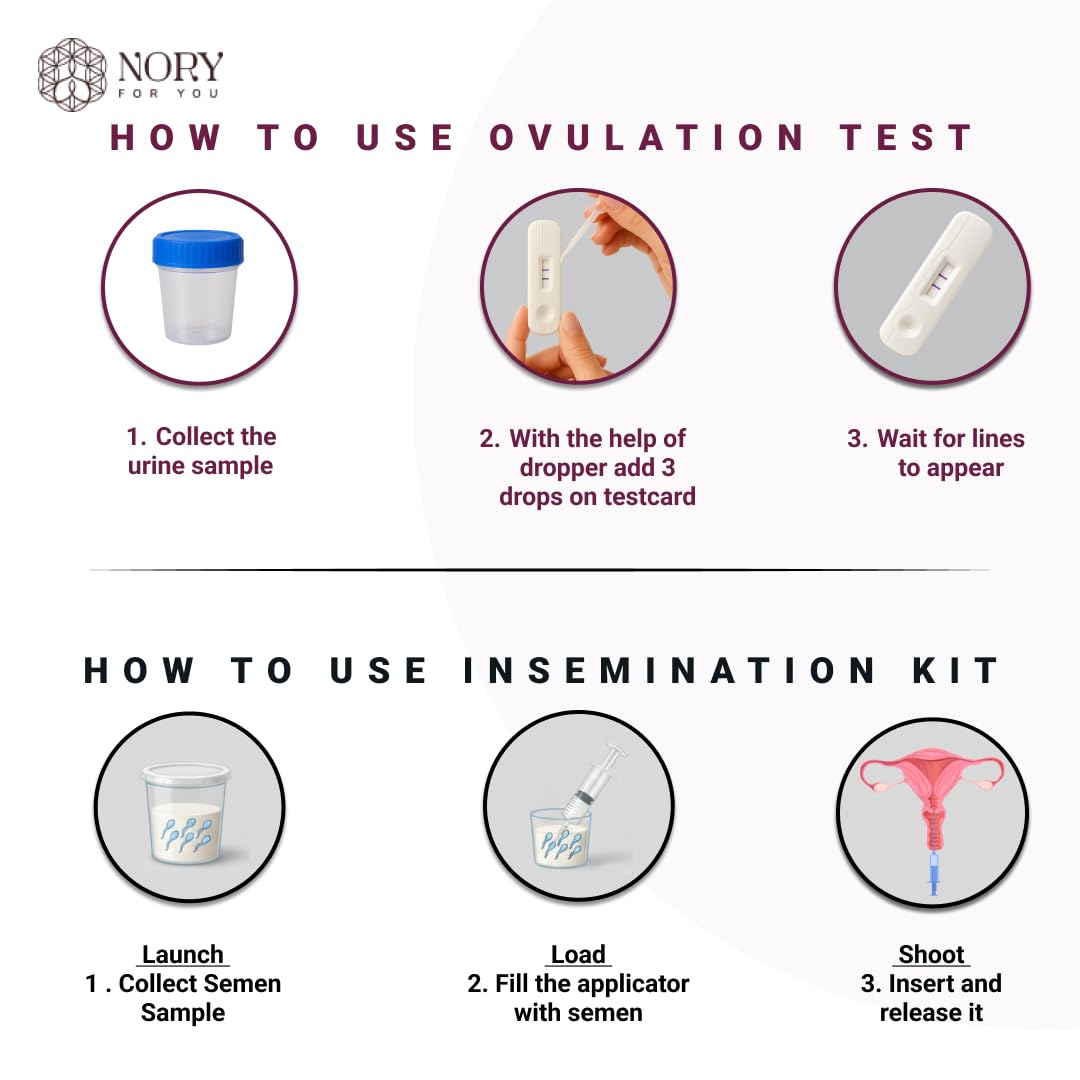 NORY
FOR YOU

HOW TO USE OVULATION TEST

1. Collect the urine sample

2. With the help of dropper add 3 drops on testcard

3. Wait for lines to appear

HOW TO USE INSEMINATION KIT

Launch
1 . Collect Semen Sample

Load
2. Fill the applicator with semen

Shoot
3. Insert and release it