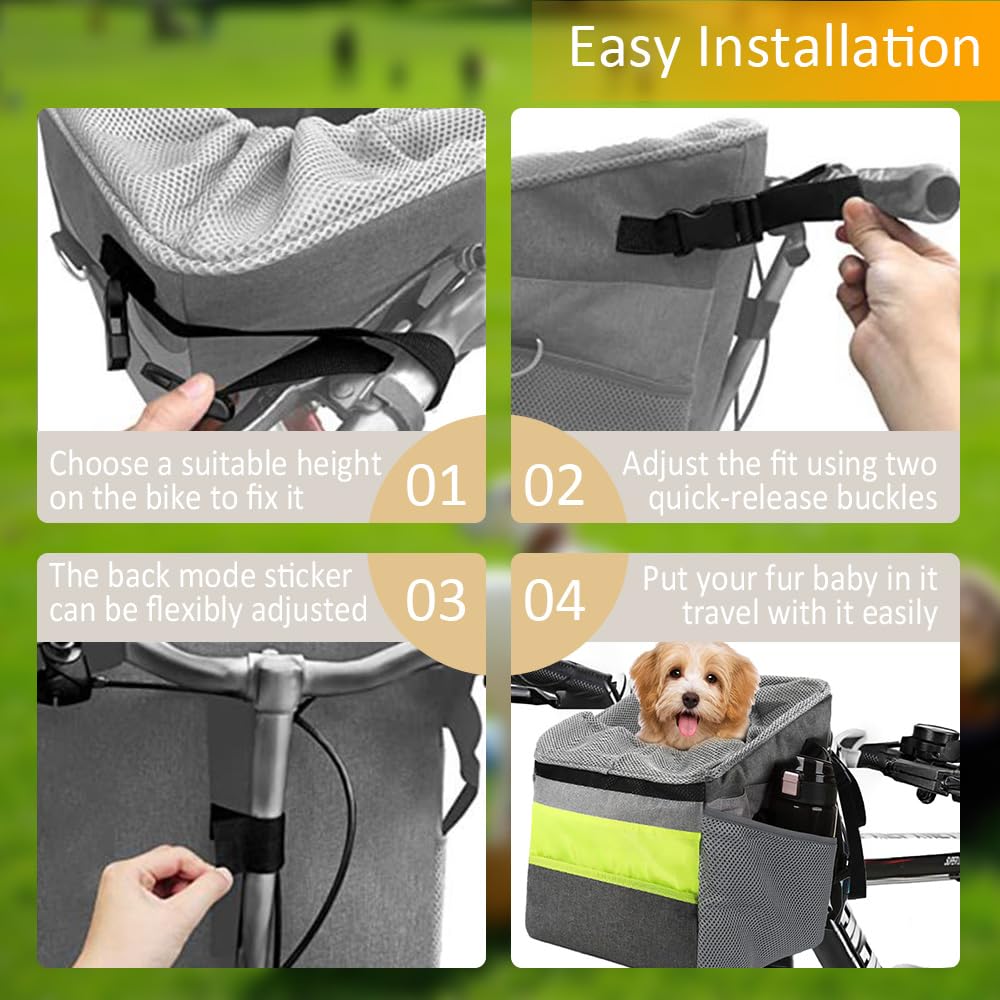 Easy Installation

Choose a suitable height on the bike to fix it

01

02

Adjust the fit using two quick-release buckles

The back mode sticker can be flexibly adjusted

03

04

Put your fur baby in it travel with it easily