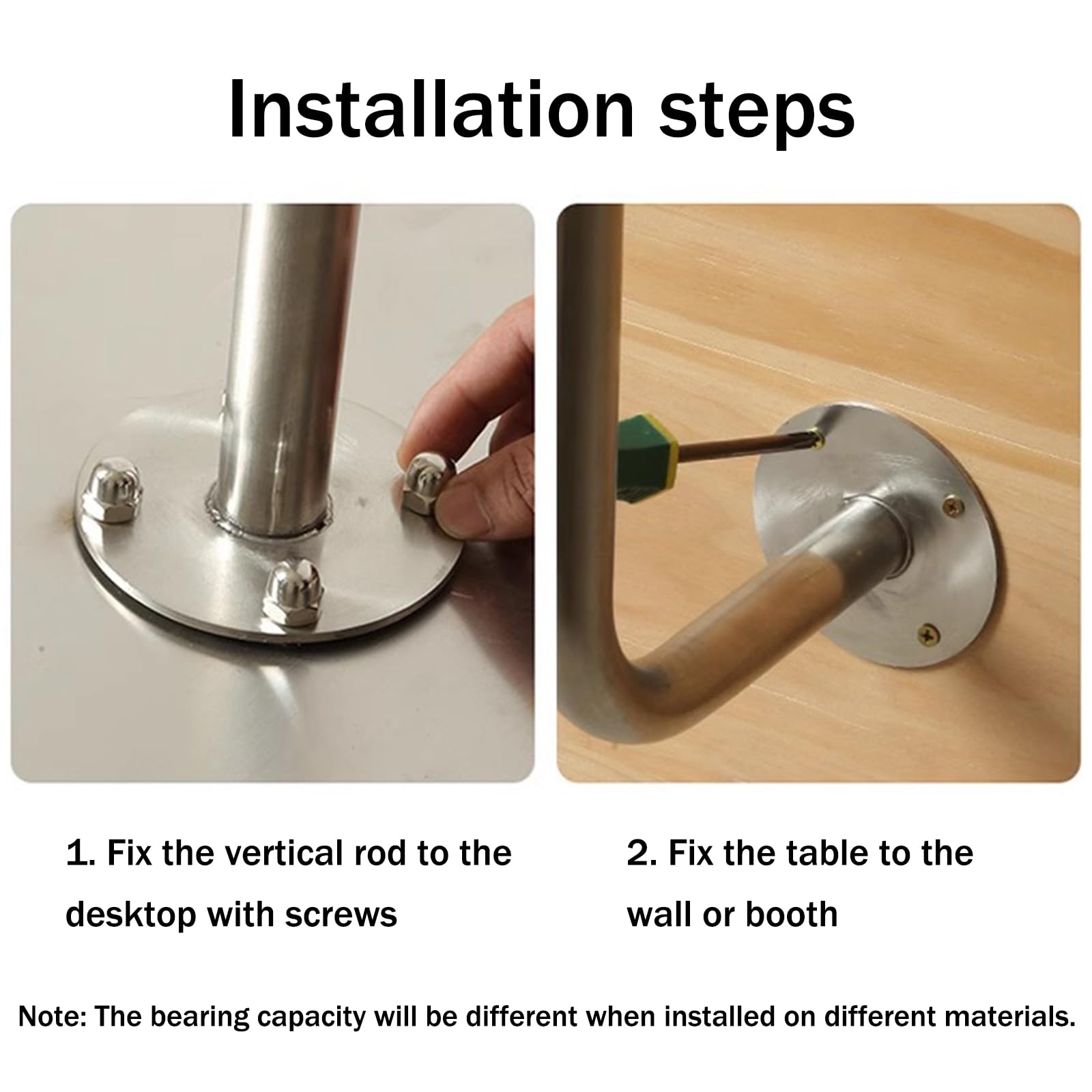 Installation steps

1. Fix the vertical rod to the desktop with screws

2. Fix the table to the wall or booth

Note: The bearing capacity will be different when installed on different materials.