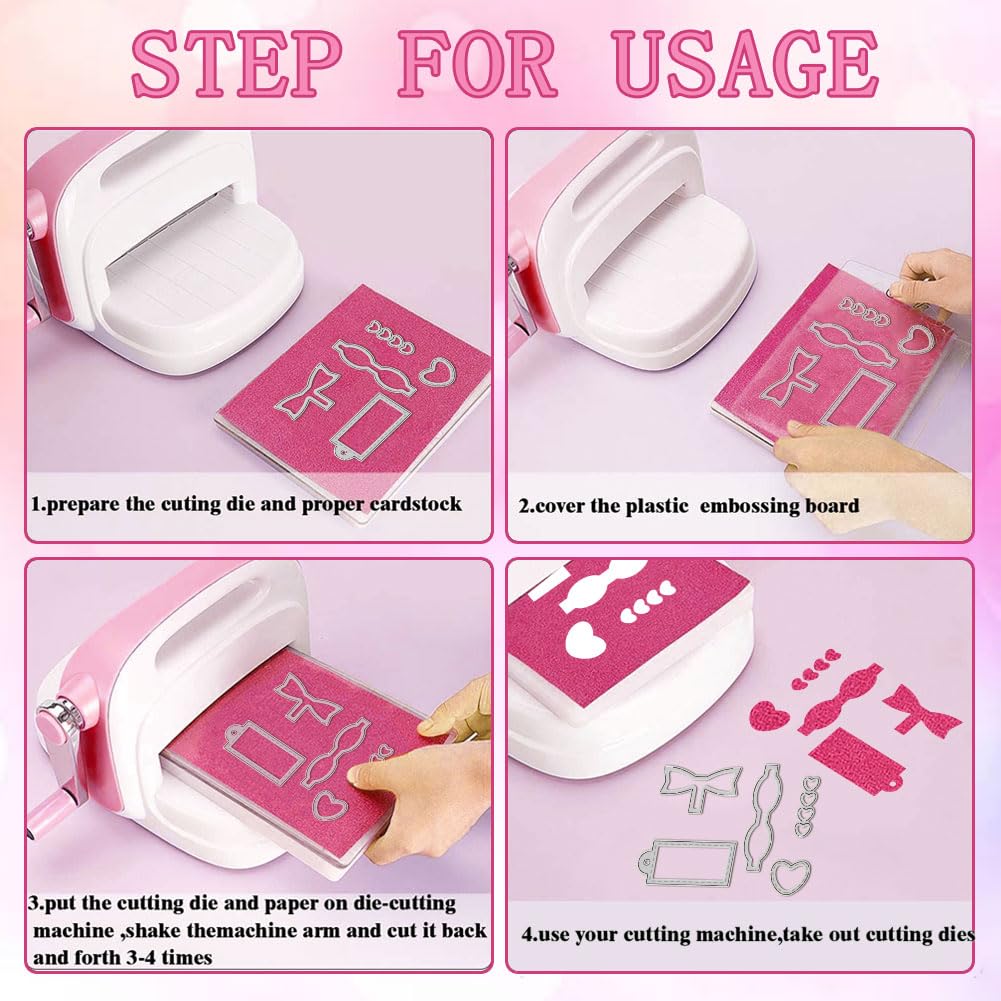 STEP FOR USAGE

1.prepare the cuting die and proper cardstock

2.cover the plastic  embossing board

3.put the cutting die and paper on die-cutting machine ,shake themachine arm and cut it back and forth 3-4 times

4.use your cutting machine,take out cutting dies