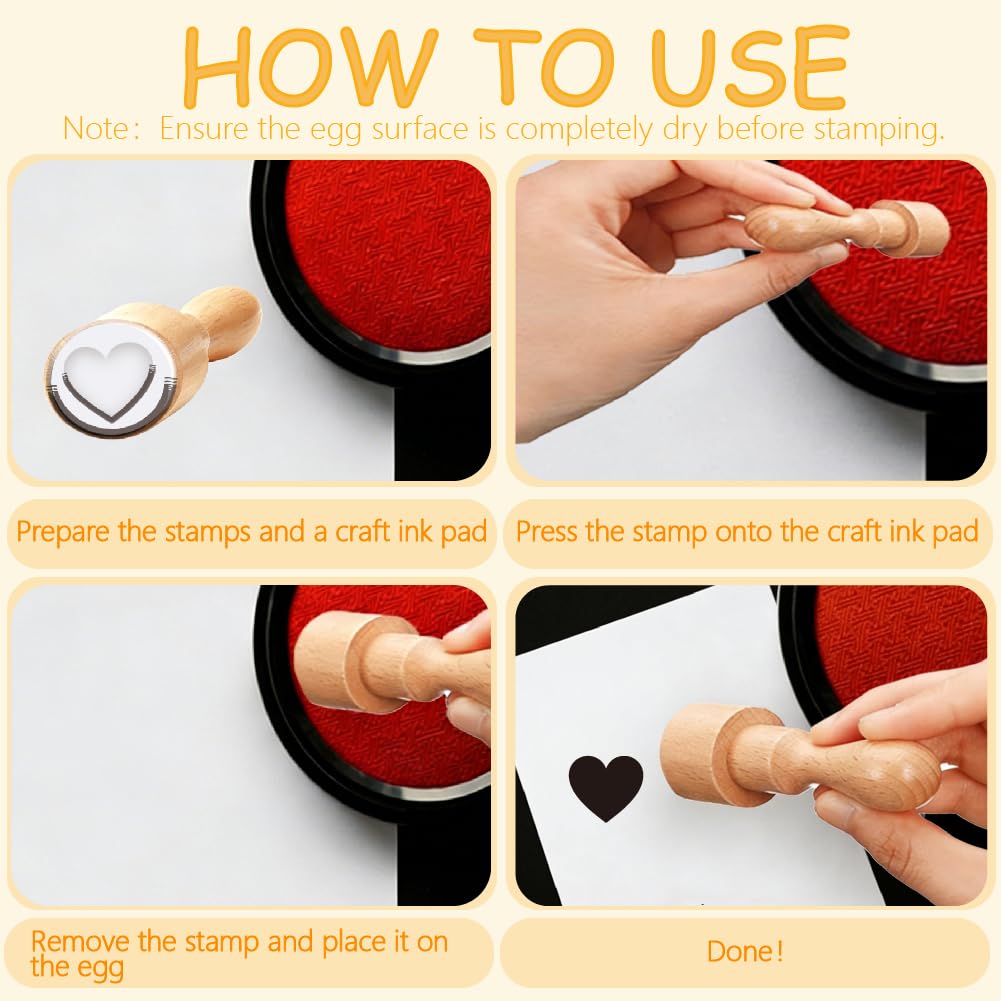 HOW TO USE

Note: Ensure the egg surface is completely dry before stamping.

Prepare the stamps and a craft ink pad

Press the stamp onto the craft ink pad

Remove the stamp and place it on the egg

Done!