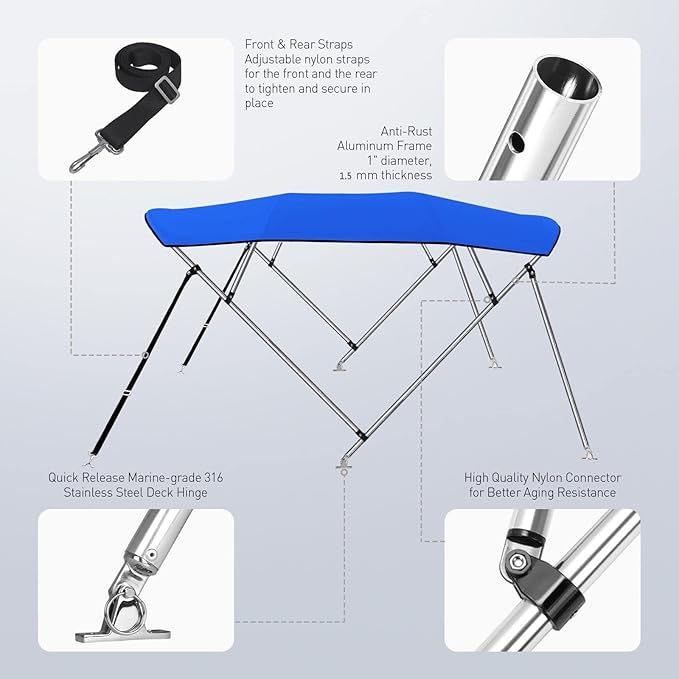 Front & Rear Straps
Adjustable nylon straps for the front and the rear to tighten and secure in place

Anti-Rust
Aluminum Frame
1" diameter,
1.5 mm thickness

Quick Release Marine-grade 316 Stainless Steel Deck Hinge

High Quality Nylon Connector for Better Aging Resistance