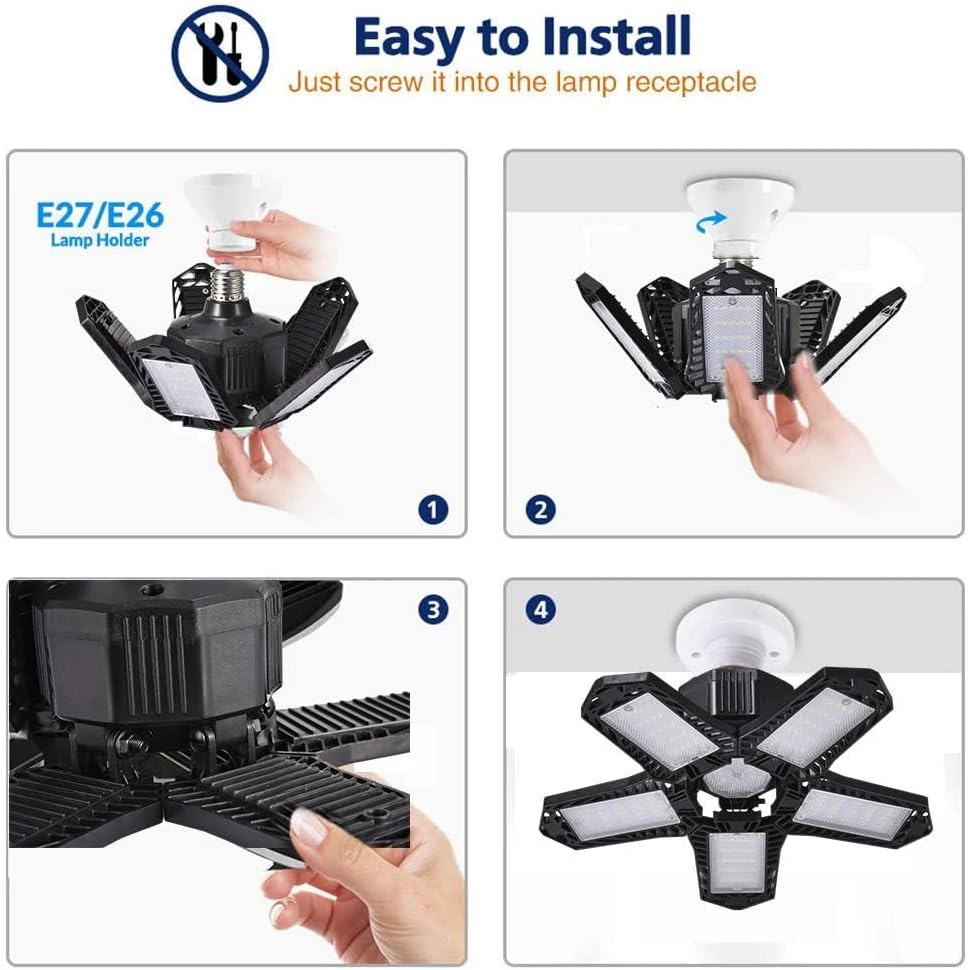 Easy to Install
Just screw it into the lamp receptacle

E27/E26
Lamp Holder

1

2

3

4