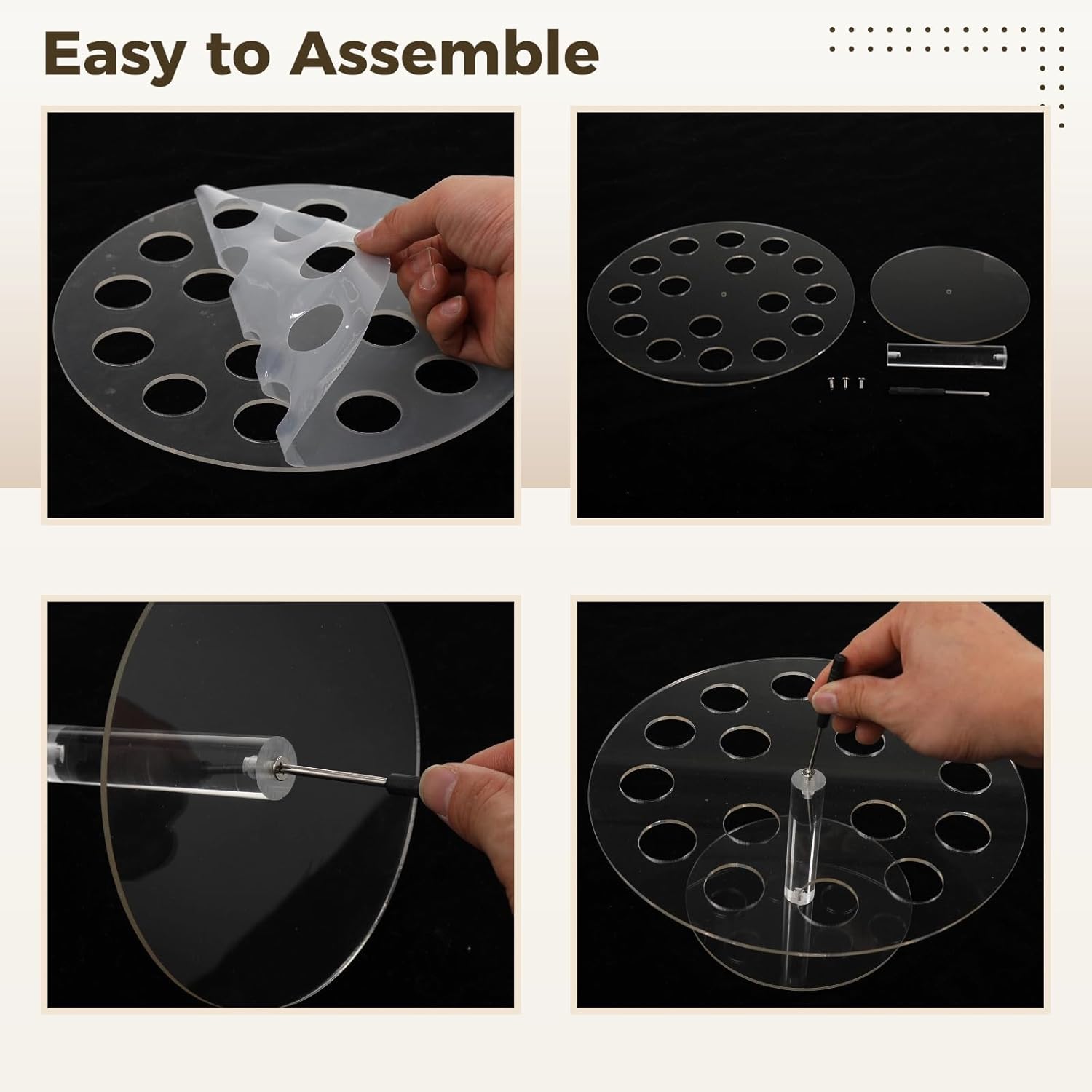 Easy to Assemble