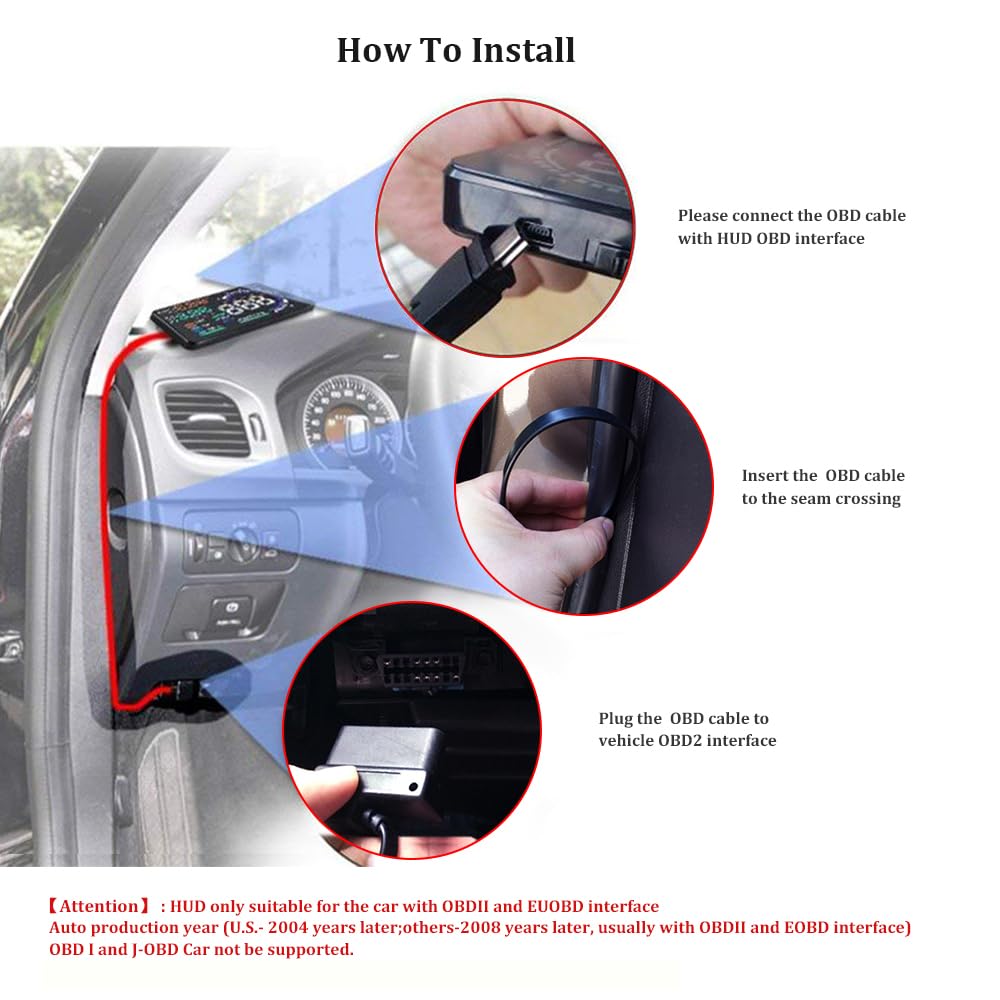 How To Install

Please connect the OBD cable with HUD OBD interface

Insert the OBD cable to the seam crossing

Plug the OBD cable to vehicle OBD2 interface

【Attention】 : HUD only suitable for the car with OBDII and EUOBD interface
Auto production year (U.S.- 2004 years later;others-2008 years later, usually with OBDII and EOBD interface)
OBD I and J-OBD Car not be supported.