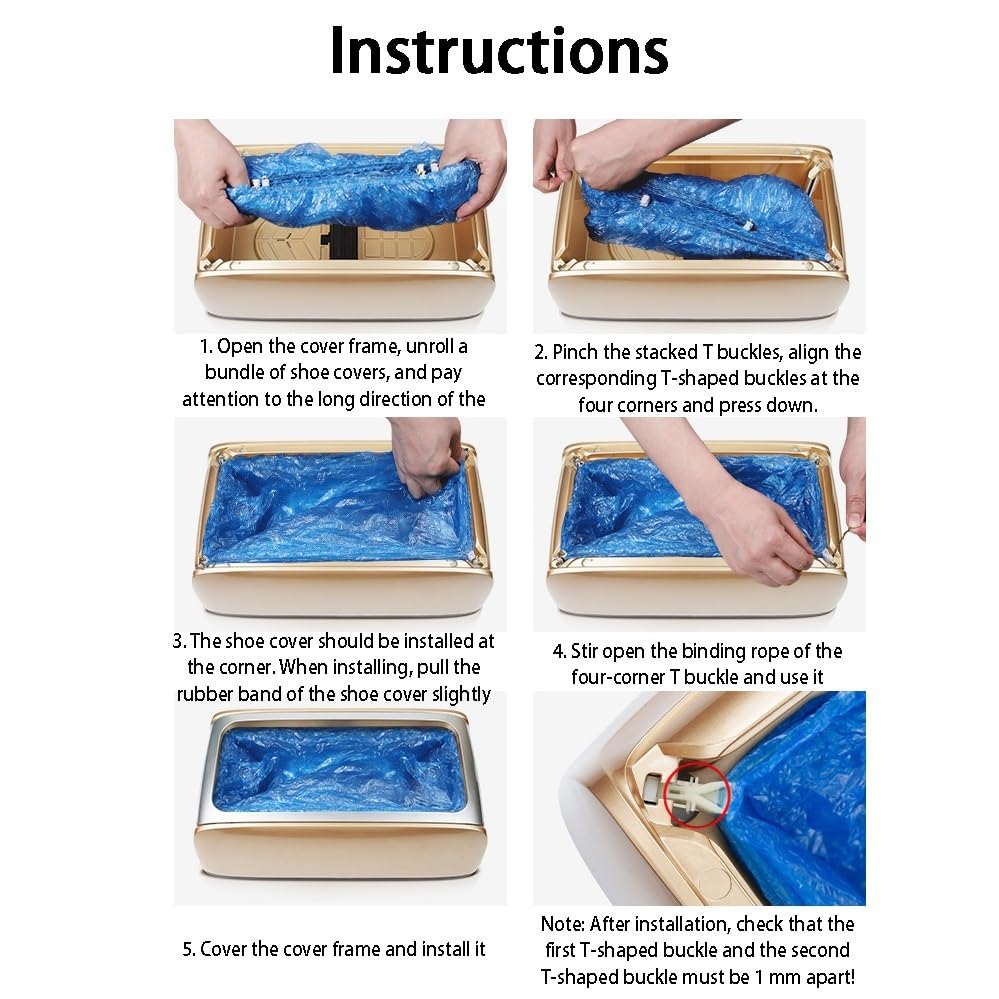 Instructions

1. Open the cover frame, unroll a bundle of shoe covers, and pay attention to the long direction of the

2. Pinch the stacked T buckles, align the corresponding T-shaped buckles at the four corners and press down.

3. The shoe cover should be installed at the corner. When installing, pull the rubber band of the shoe cover slightly

4. Stir open the binding rope of the four-corner T buckle and use it

5. Cover the cover frame and install it

Note: After installation, check that the first T-shaped buckle and the second T-shaped buckle must be 1 mm apart!