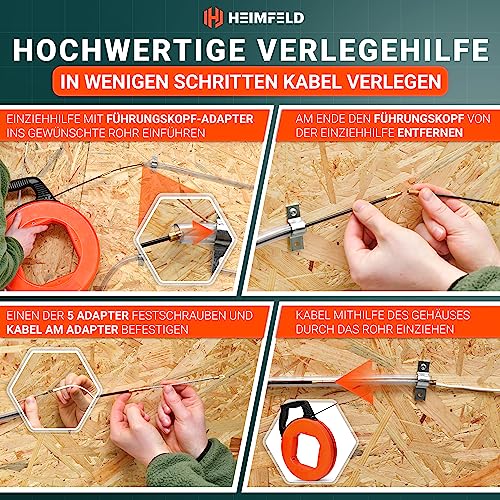 HEIMFELD

HOCHWERTIGE VERLEGEHILFE

IN WENIGEN SCHRITTEN KABEL VERLEGEN

EINZIEHHILFE MIT FÜHRUNGSKOPF-ADAPTER INS GEWÜNSCHTE ROHR EINFÜHREN

AM ENDE DEN FÜHRUNGSKOPF VON DER EINZIEHHILFE ENTFERNEN

EINEN DER 5 ADAPTER FESTSCHRAUBEN UND KABEL AM ADAPTER BEFESTIGEN

KABEL MITHILFE DES GEHÄUSES DURCH DAS ROHR EINZIEHEN