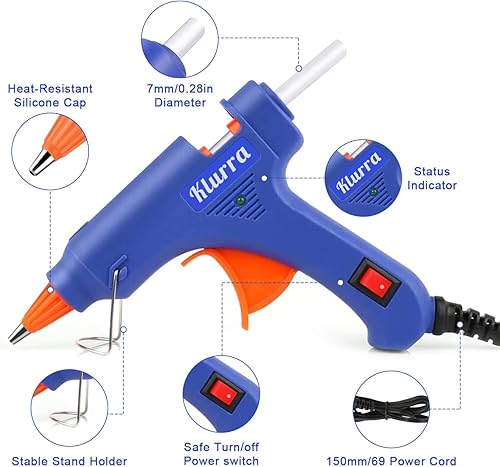 Heat-Resistant Silicone Cap

7mm/0.28in Diameter

Klurra

Klurra

Status Indicator

Stable Stand Holder

Safe Turn/off Power switch

150mm/69 Power Cord