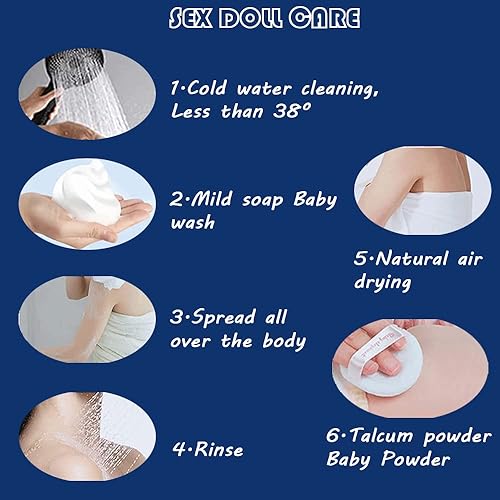 SEX DOLL CARE

1·Cold water cleaning, Less than 38°

2·Mild soap Baby wash

3·Spread all over the body

4·Rinse

5·Natural air drying

6·Talcum powder Baby Powder