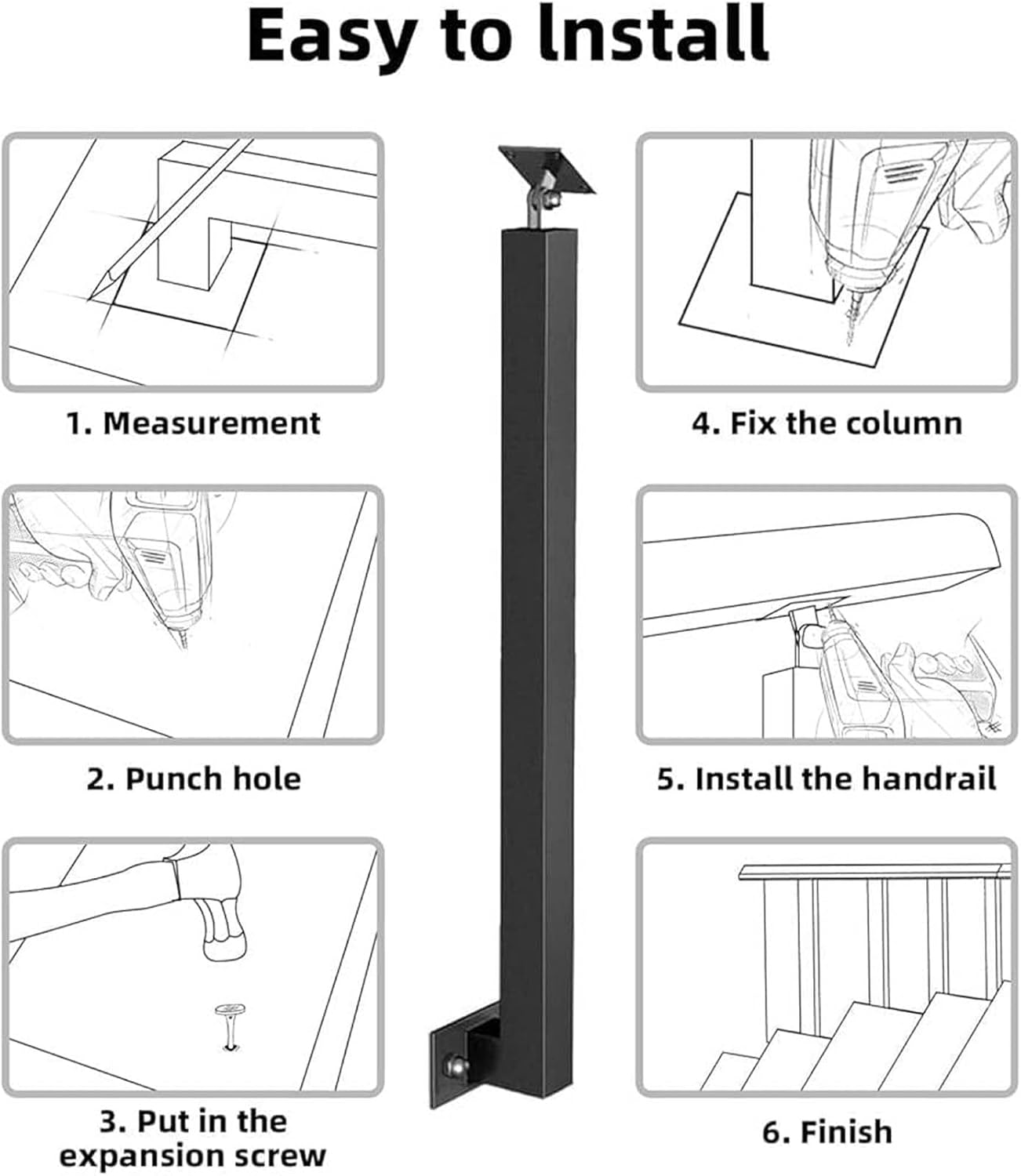 Easy to lnstall

1. Measurement

2. Punch hole

3. Put in the expansion screw

4. Fix the column

5. Install the handrail

6. Finish