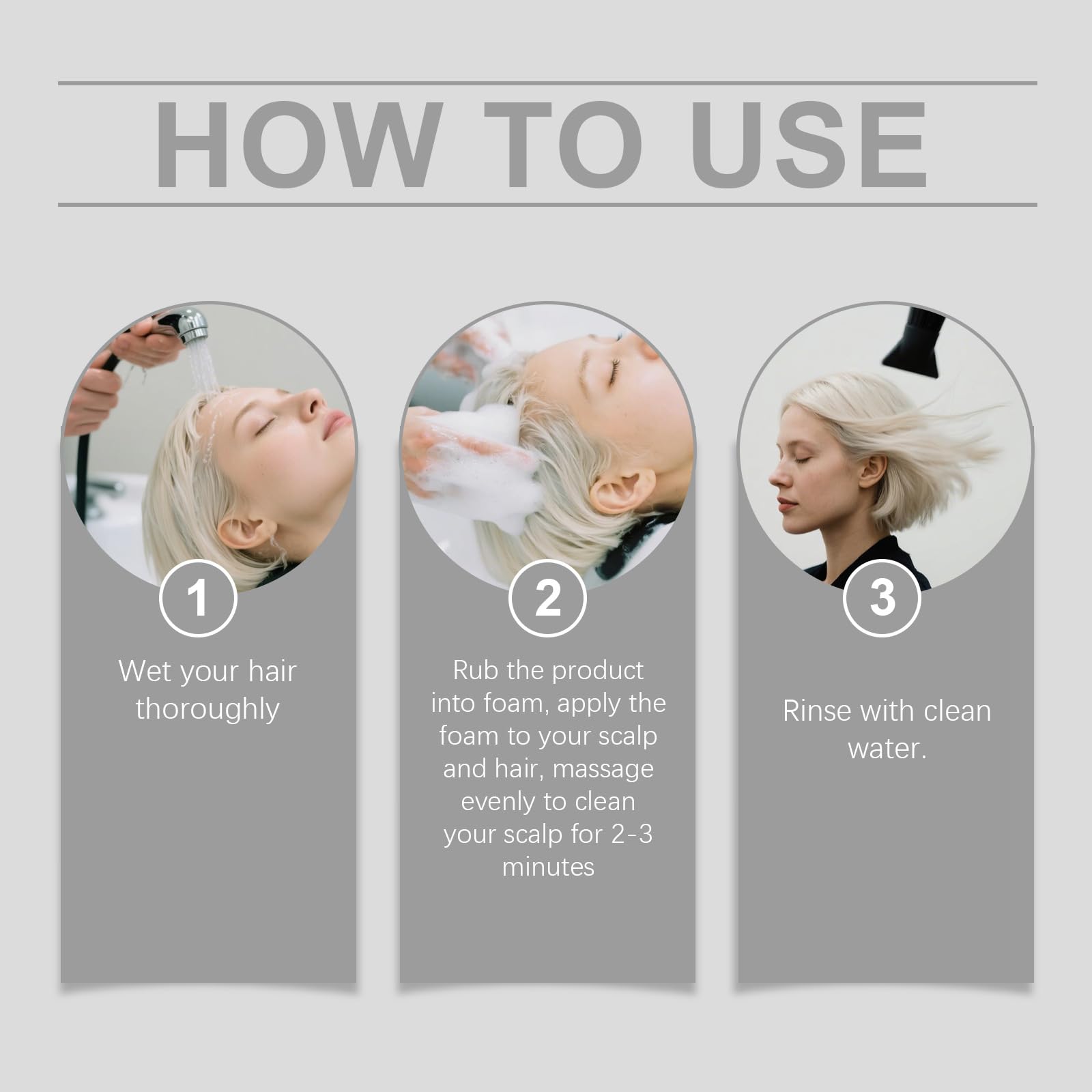 HOW TO USE

1

Wet your hair thoroughly

2

Rub the product into foam, apply the foam to your scalp and hair, massage evenly to clean your scalp for 2-3 minutes

3

Rinse with clean water.