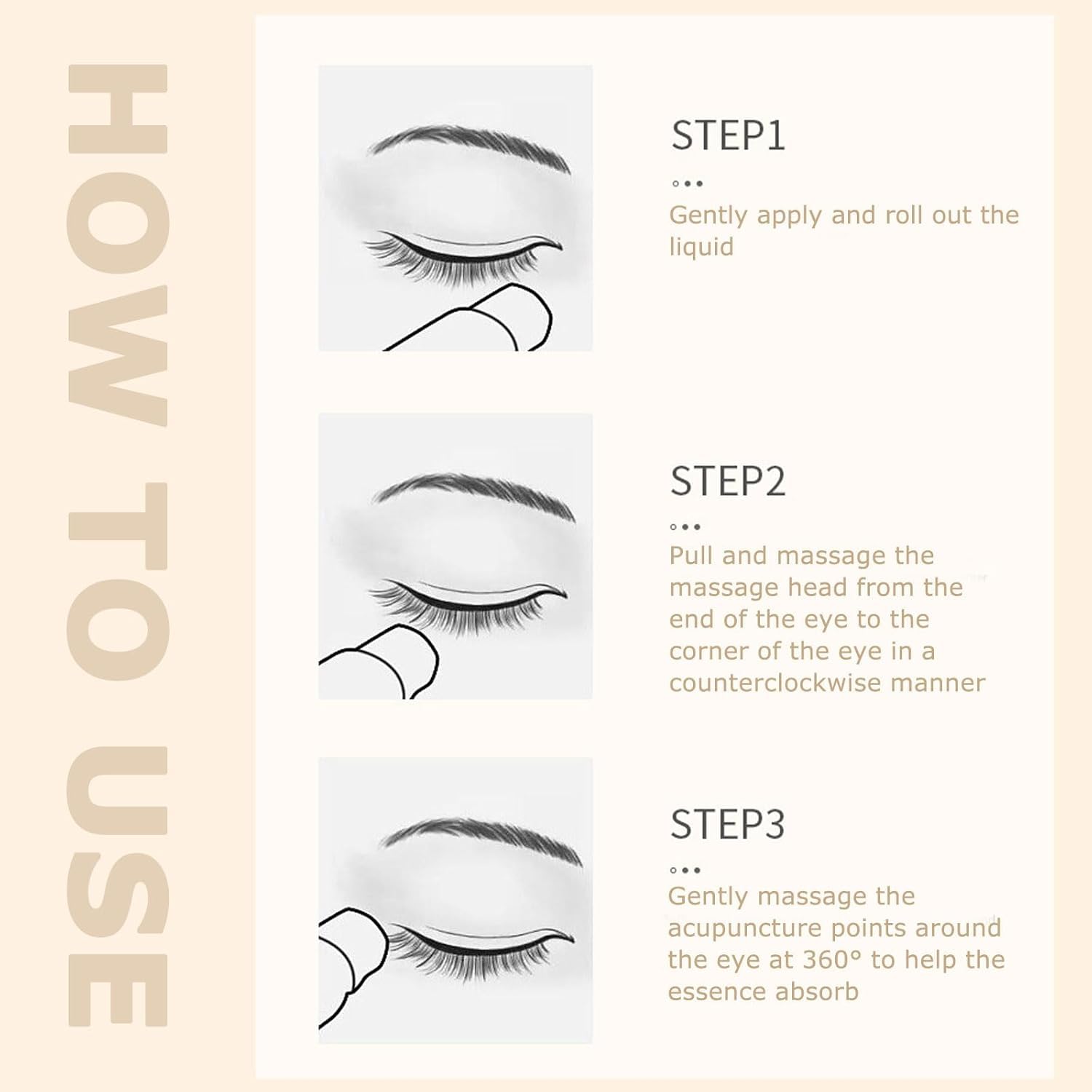 HOW TO USE

STEP1

Gently apply and roll out the liquid

STEP2

Pull and massage the massage head from the end of the eye to the corner of the eye in a counterclockwise manner

STEP3

Gently massage the acupuncture points around the eye at 360° to help the essence absorb