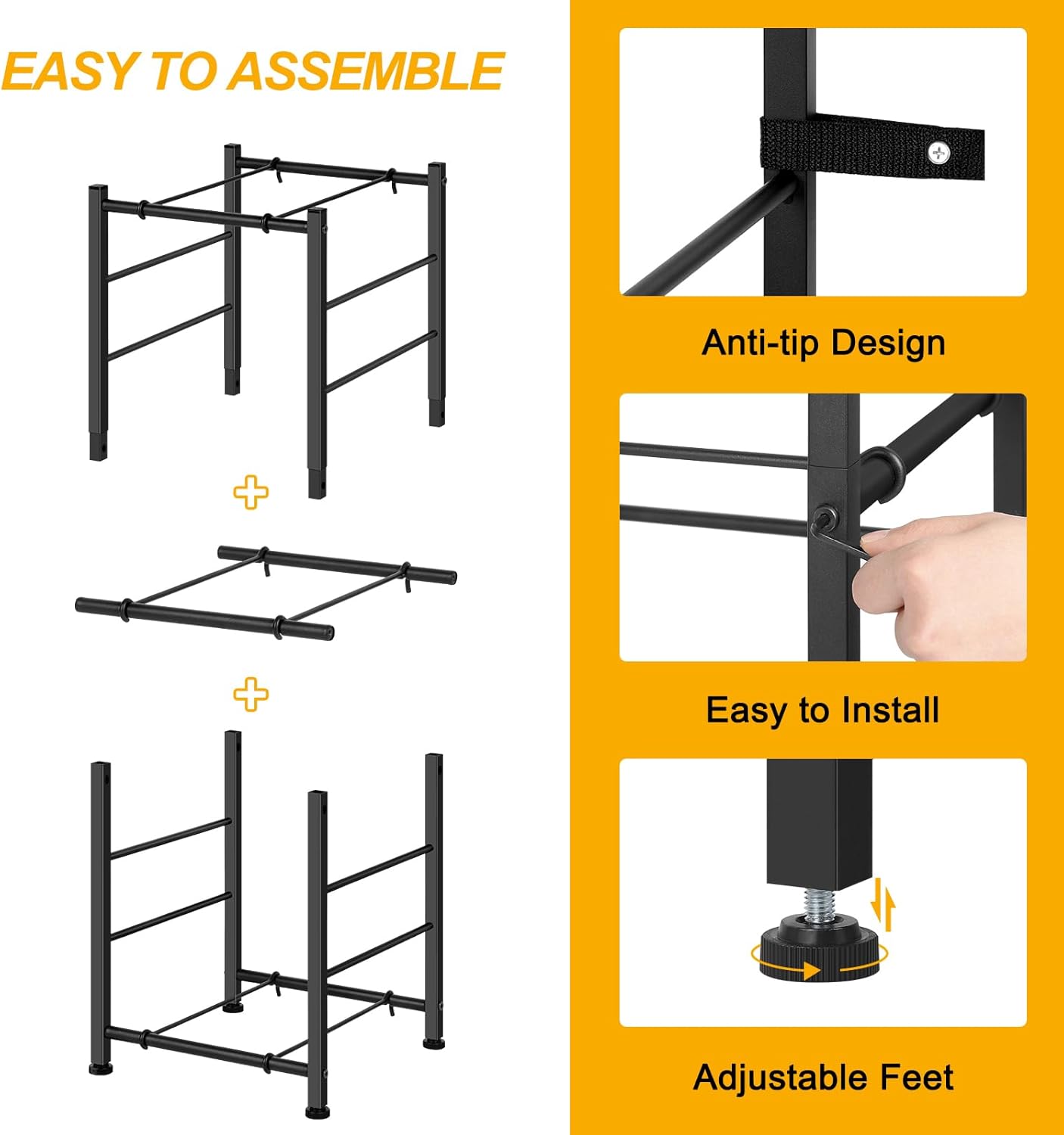 EASY TO ASSEMBLE

Anti-tip Design

Easy to Install

Adjustable Feet