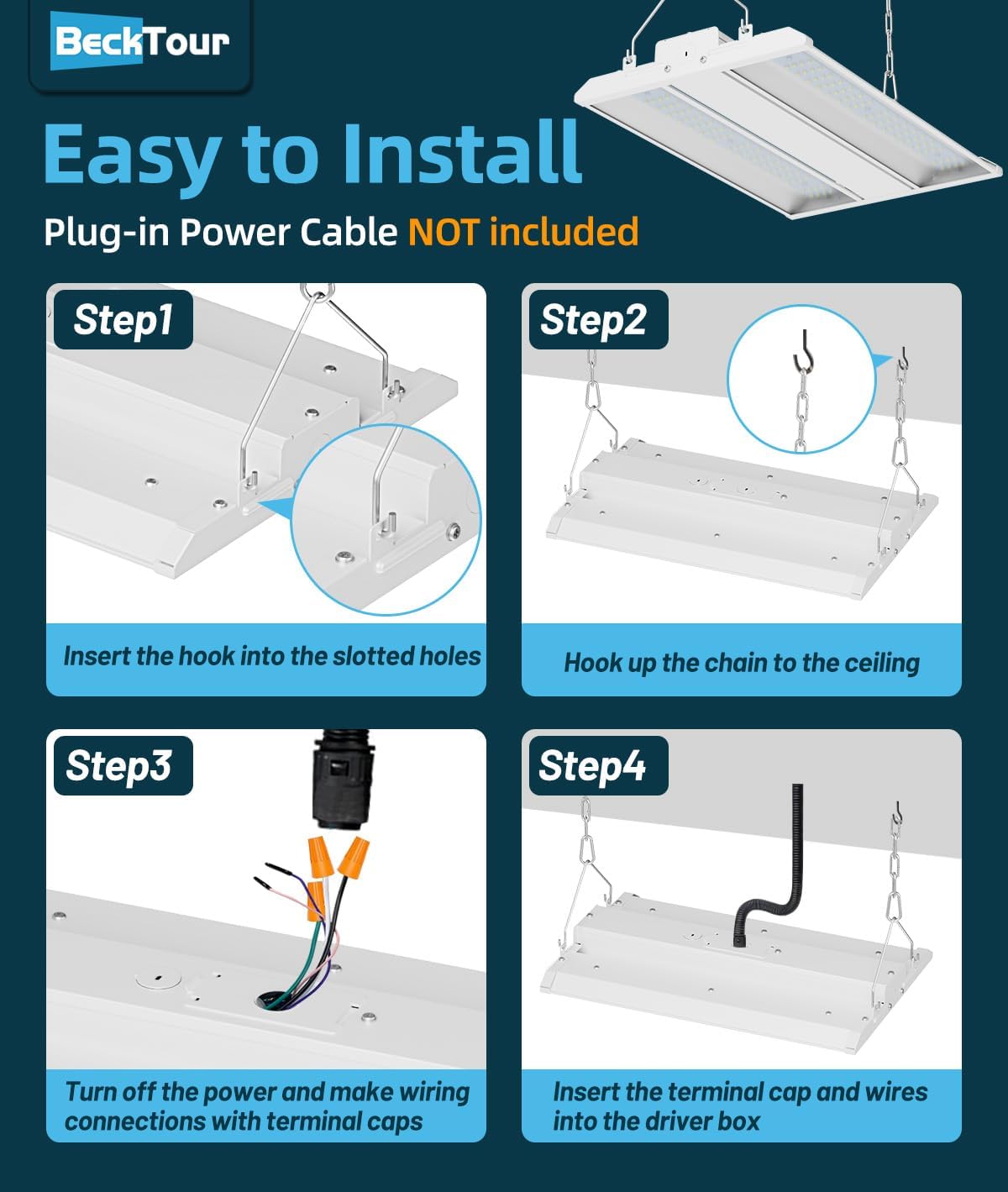 BeckTour

Easy to Install

Plug-in Power Cable NOT included

Step1

Insert the hook into the slotted holes

Step2

Hook up the chain to the ceiling

Step3

Turn off the power and make wiring connections with terminal caps

Step4

Insert the terminal cap and wires into the driver box