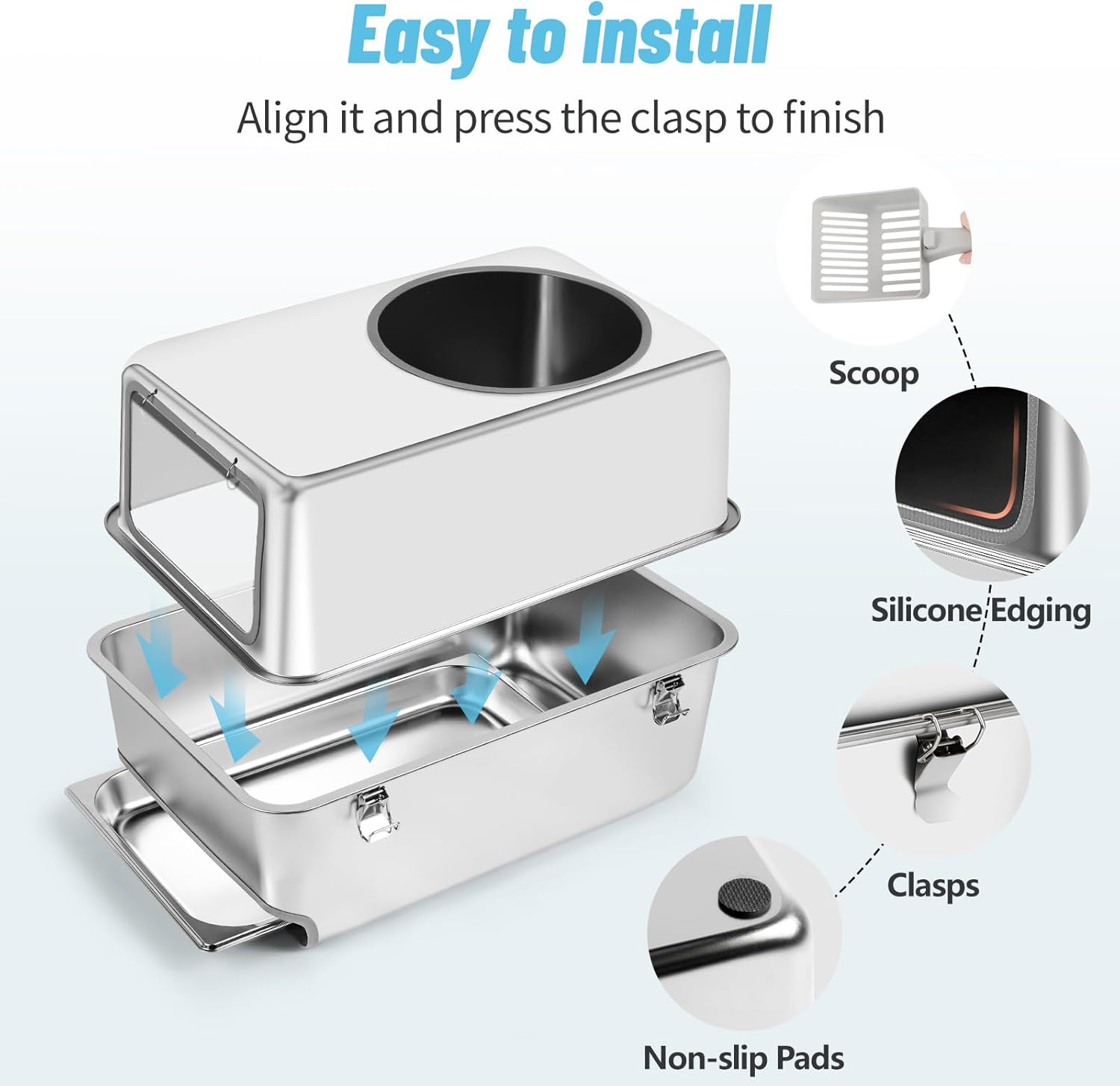 Easy to install

Align it and press the clasp to finish

Scoop

Silicone Edging

Clasps

Non-slip Pads