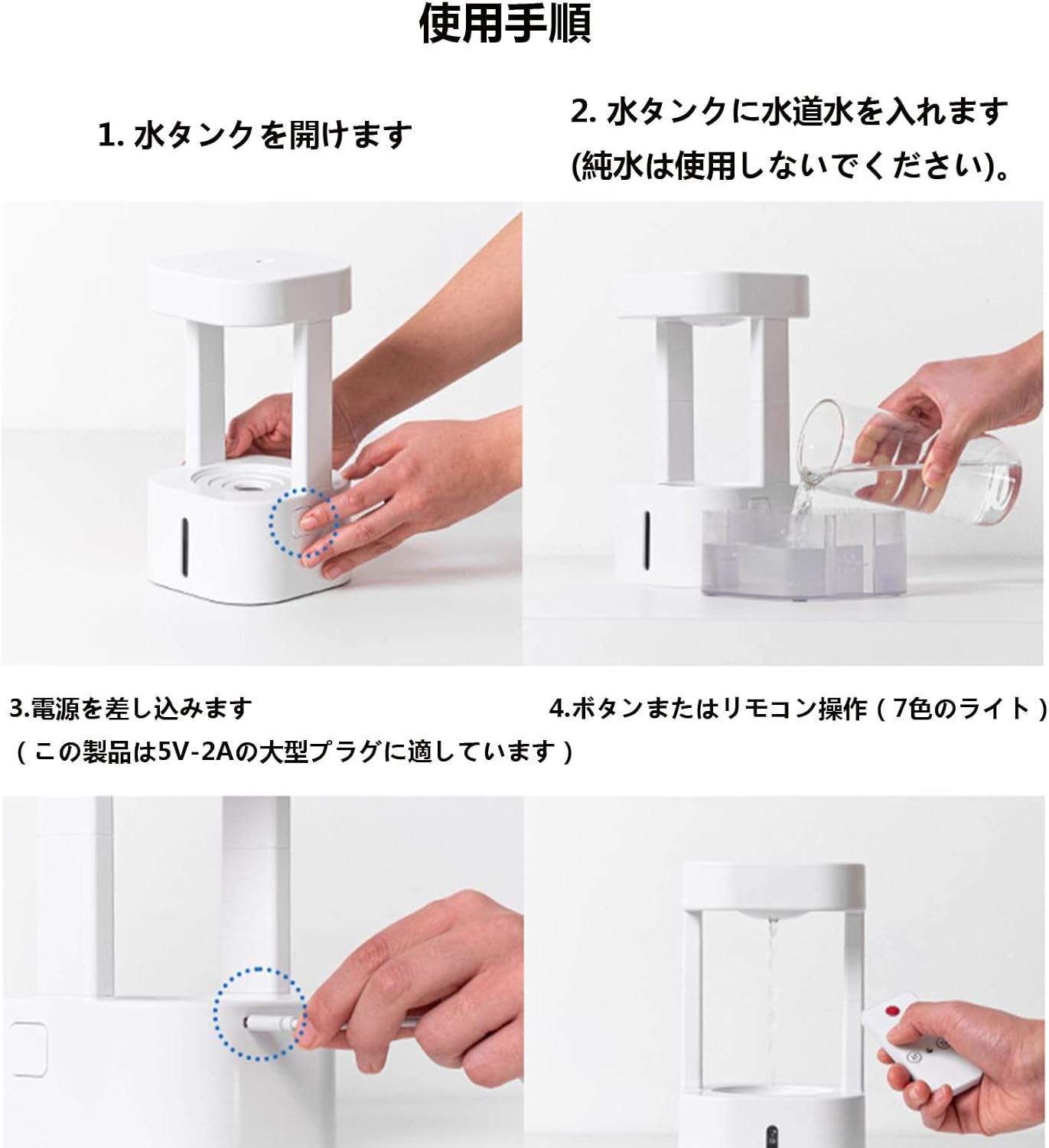 使用手順

1. 水タンクを開けます

2. 水タンクに水道水を入れます
(純水は使用しないでください)。

3.電源を差し込みます
（この製品は5V-2Aの大型プラグに適しています）

4.ボタンまたはリモコン操作（7色のライト）