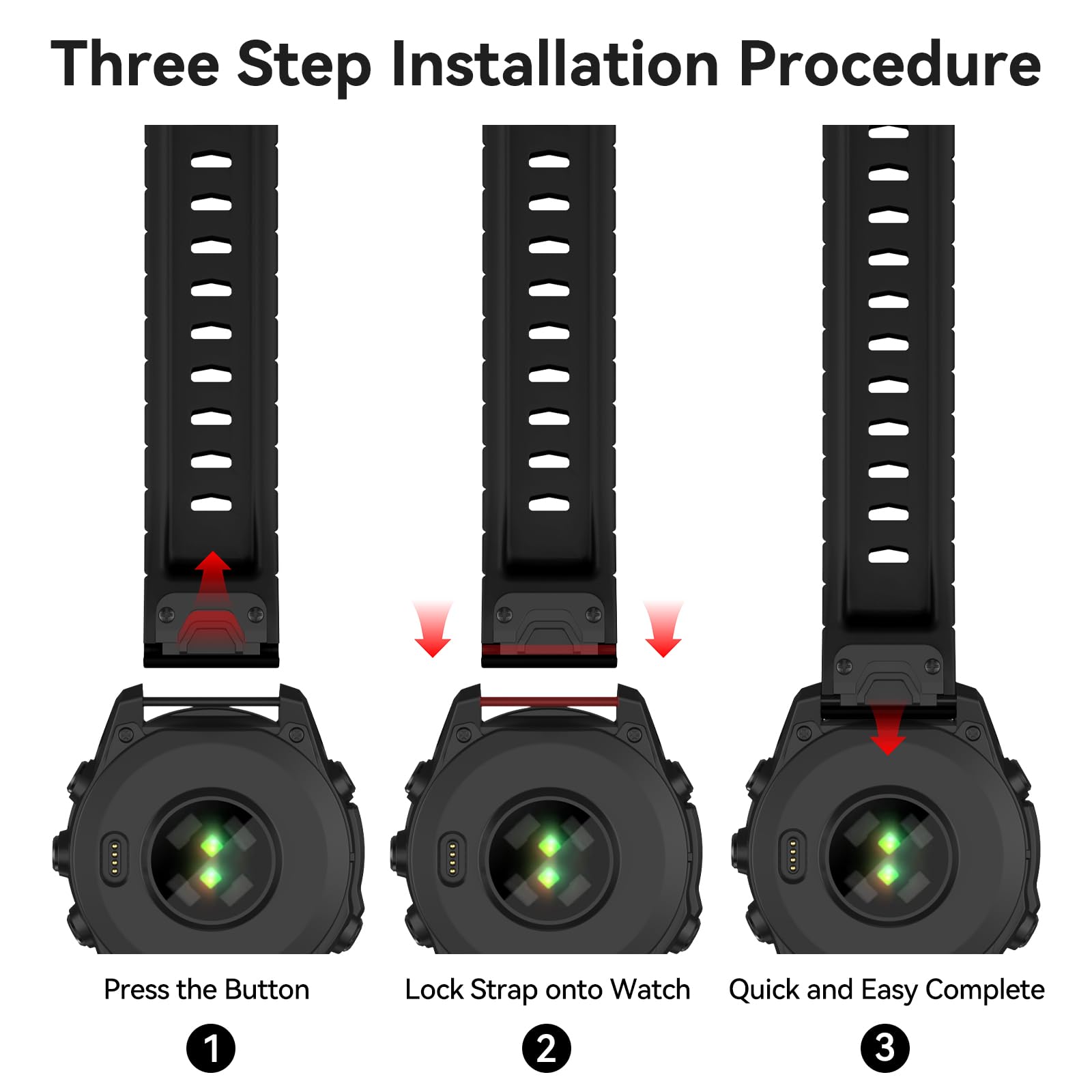 Three Step Installation Procedure

Press the Button
1

Lock Strap onto Watch
2

Quick and Easy Complete
3