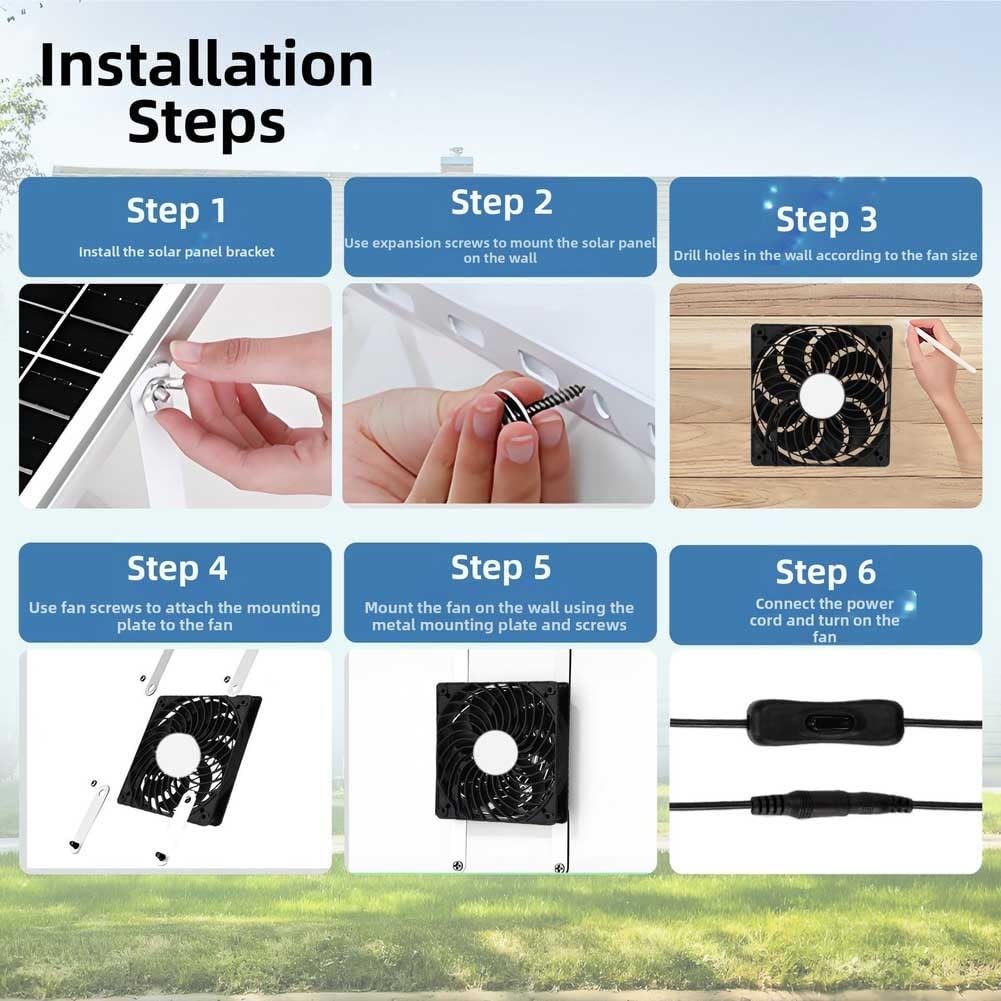 Installation Steps

Step 1

Install the solar panel bracket

Step 2

Use expansion screws to mount the solar panel on the wall

Step 3

Drill holes in the wall according to the fan size

Step 4

Use fan screws to attach the mounting plate to the fan

Step 5

Mount the fan on the wall using the metal mounting plate and screws

Step 6

Connect the power cord and turn on the fan