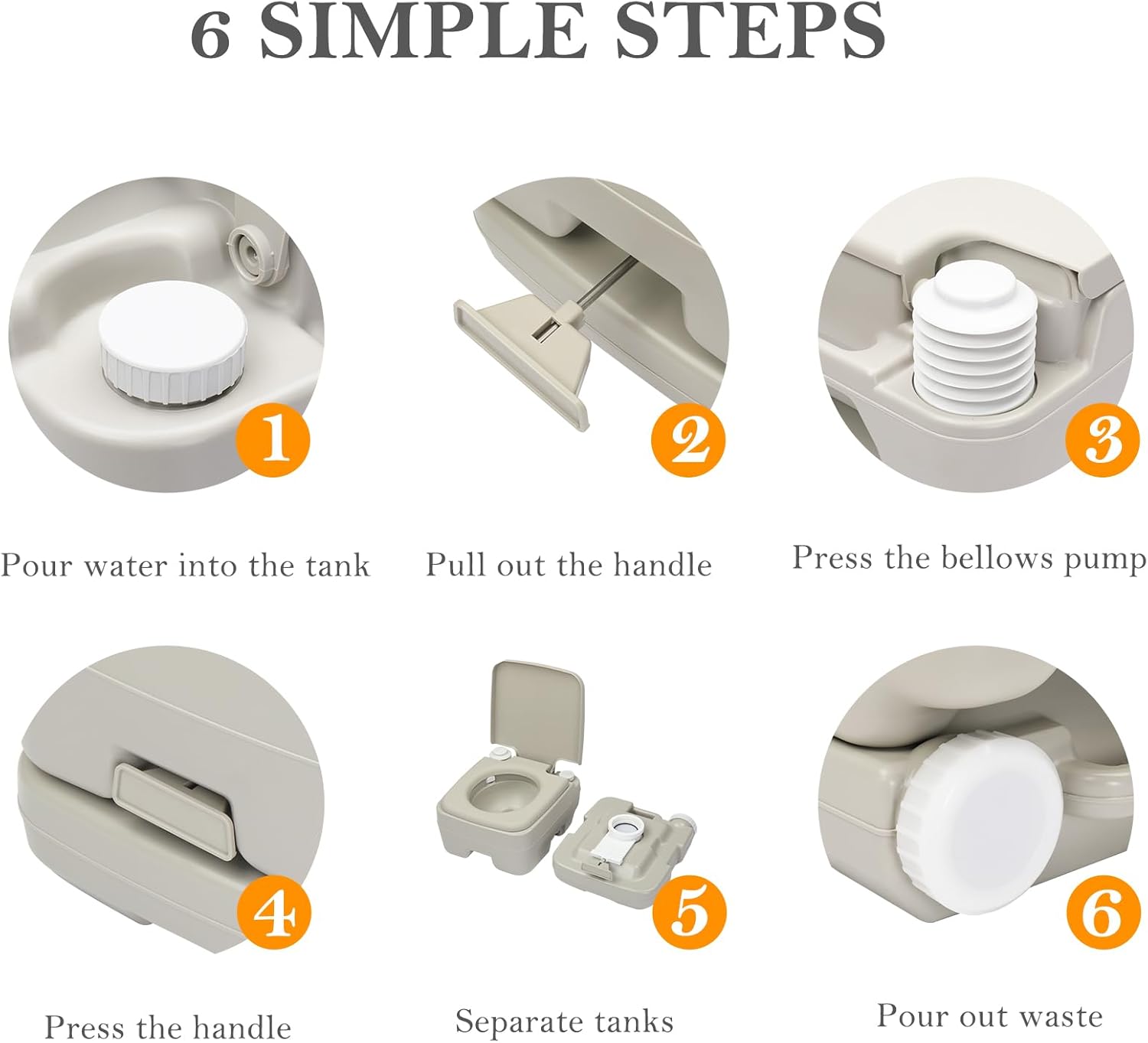 6 SIMPLE STEPS

1

Pour water into the tank

2

Pull out the handle

3

Press the bellows pump

4

Press the handle

5

Separate tanks

6

Pour out waste