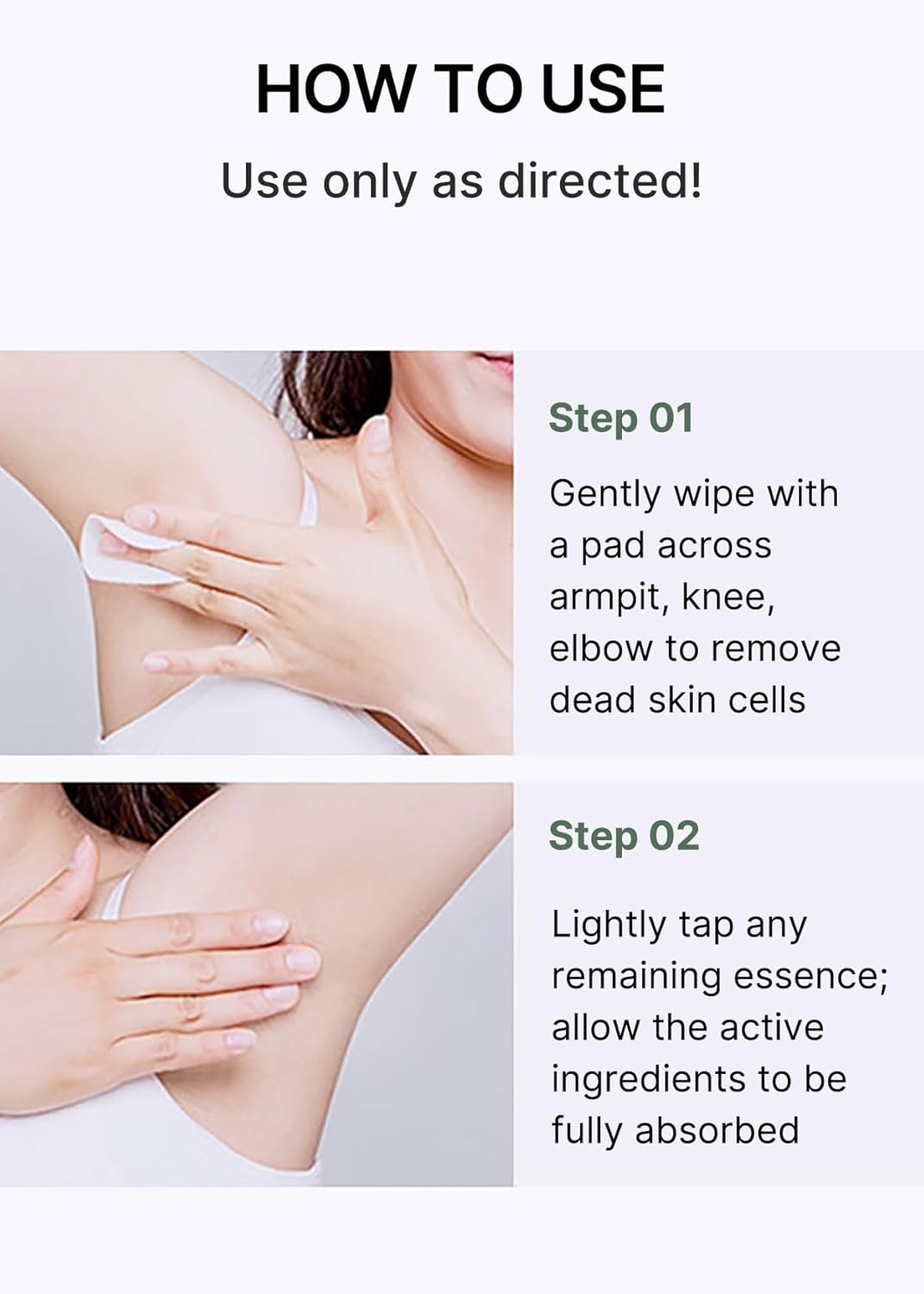 HOW TO USE

Use only as directed!

Step 01

Gently wipe with a pad across armpit, knee, elbow to remove dead skin cells

Step 02

Lightly tap any remaining essence; allow the active ingredients to be fully absorbed