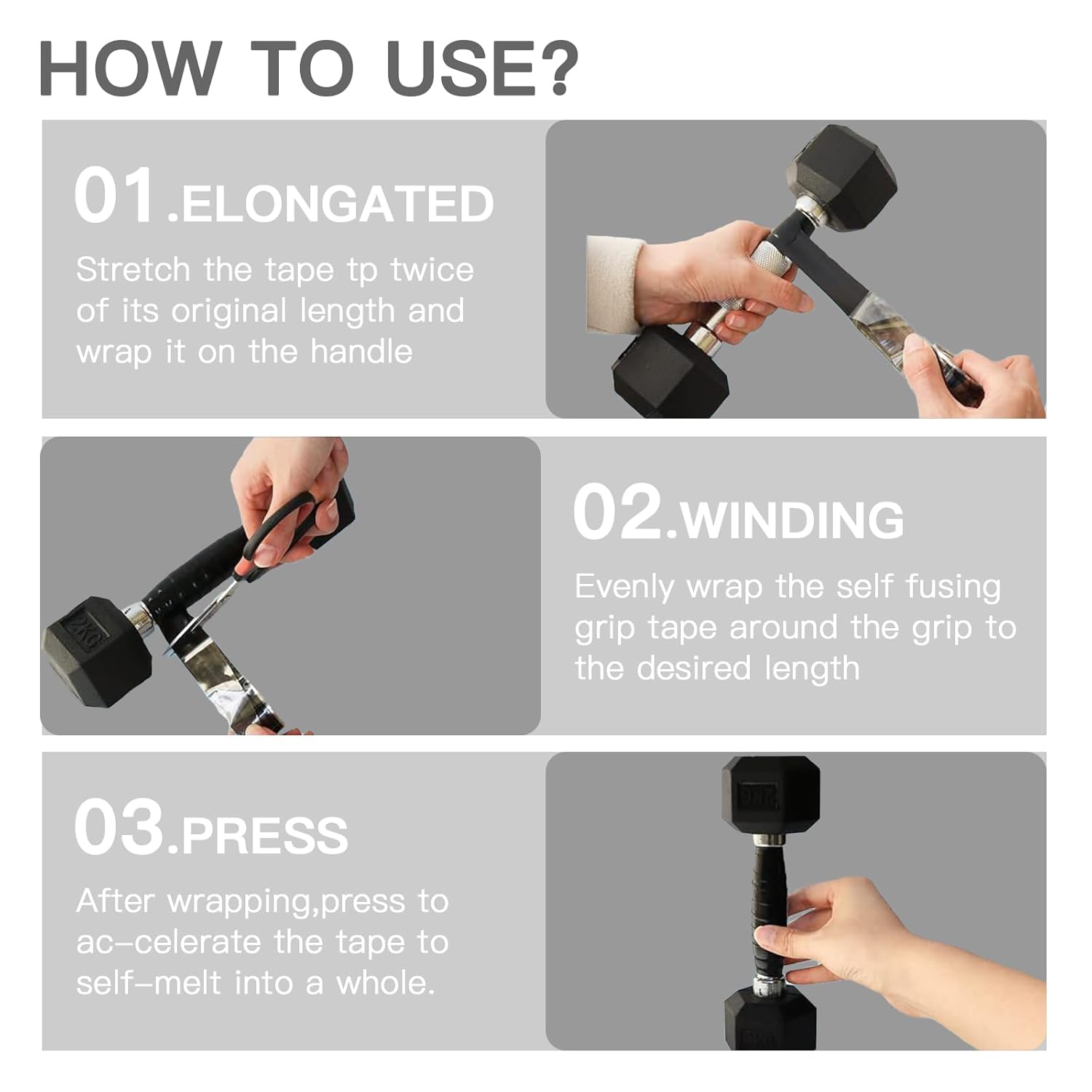 HOW TO USE?

01.ELONGATED

Stretch the tape tp twice of its original length and wrap it on the handle

2KG

02.WINDING

Evenly wrap the self fusing grip tape around the grip to the desired length

03.PRESS

After wrapping,press to ac-celerate the tape to self-melt into a whole.