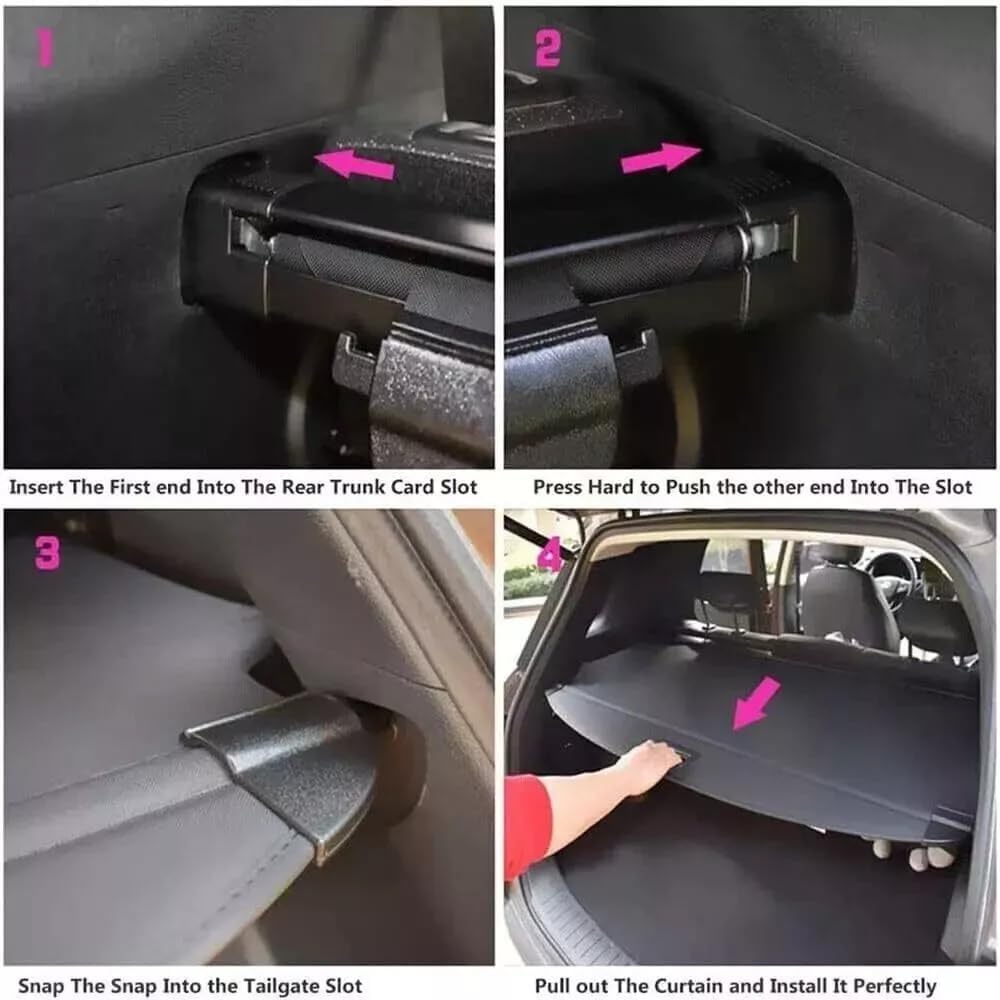 1

Insert The First end Into The Rear Trunk Card Slot

2

Press Hard to Push the other end Into The Slot

3

Snap The Snap Into the Tailgate Slot

4

Pull out The Curtain and Install It Perfectly