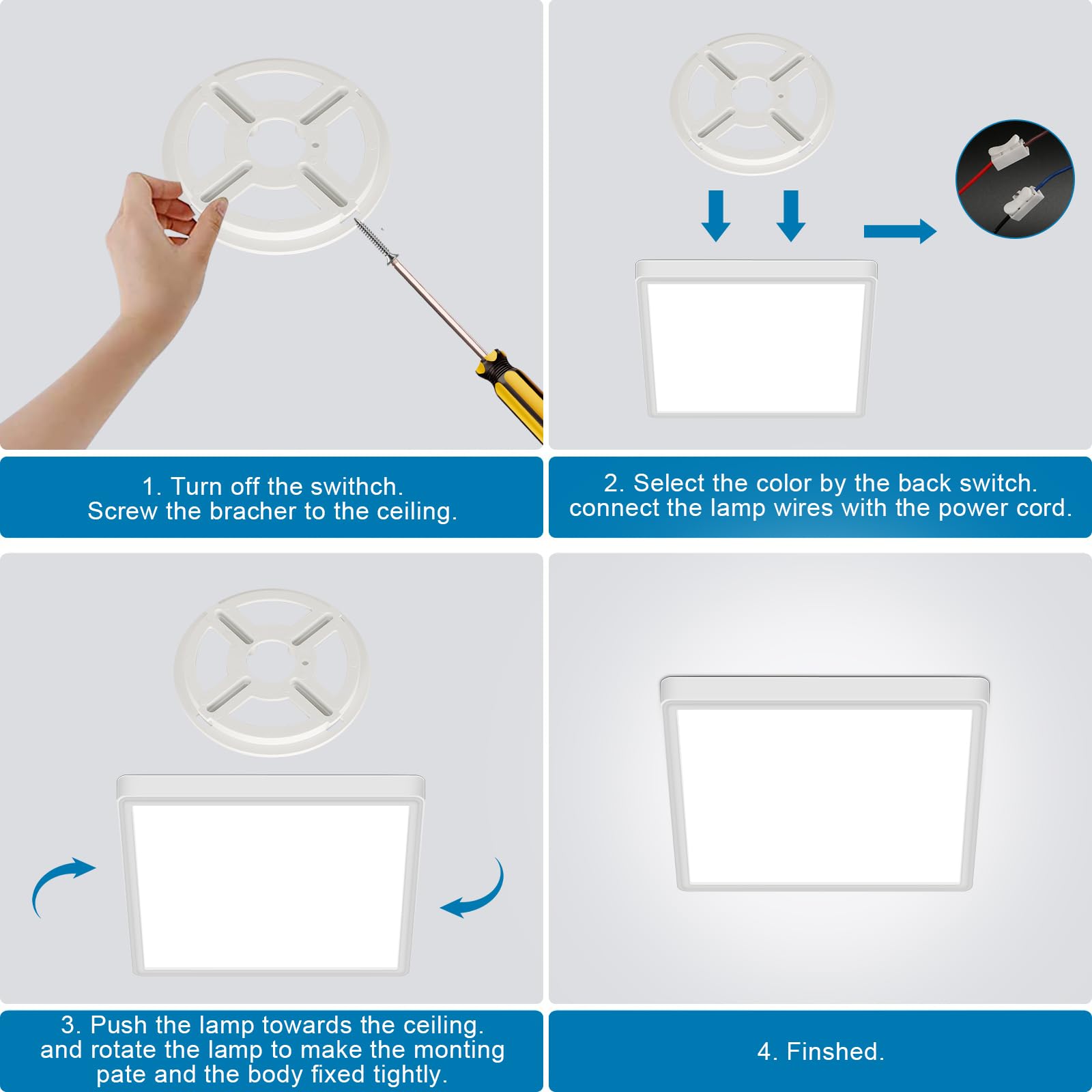 1. Turn off the swithch.
Screw the bracher to the ceiling.

2. Select the color by the back switch.
connect the lamp wires with the power cord.

3. Push the lamp towards the ceiling.
and rotate the lamp to make the monting pate and the body fixed tightly.

4. Finshed.