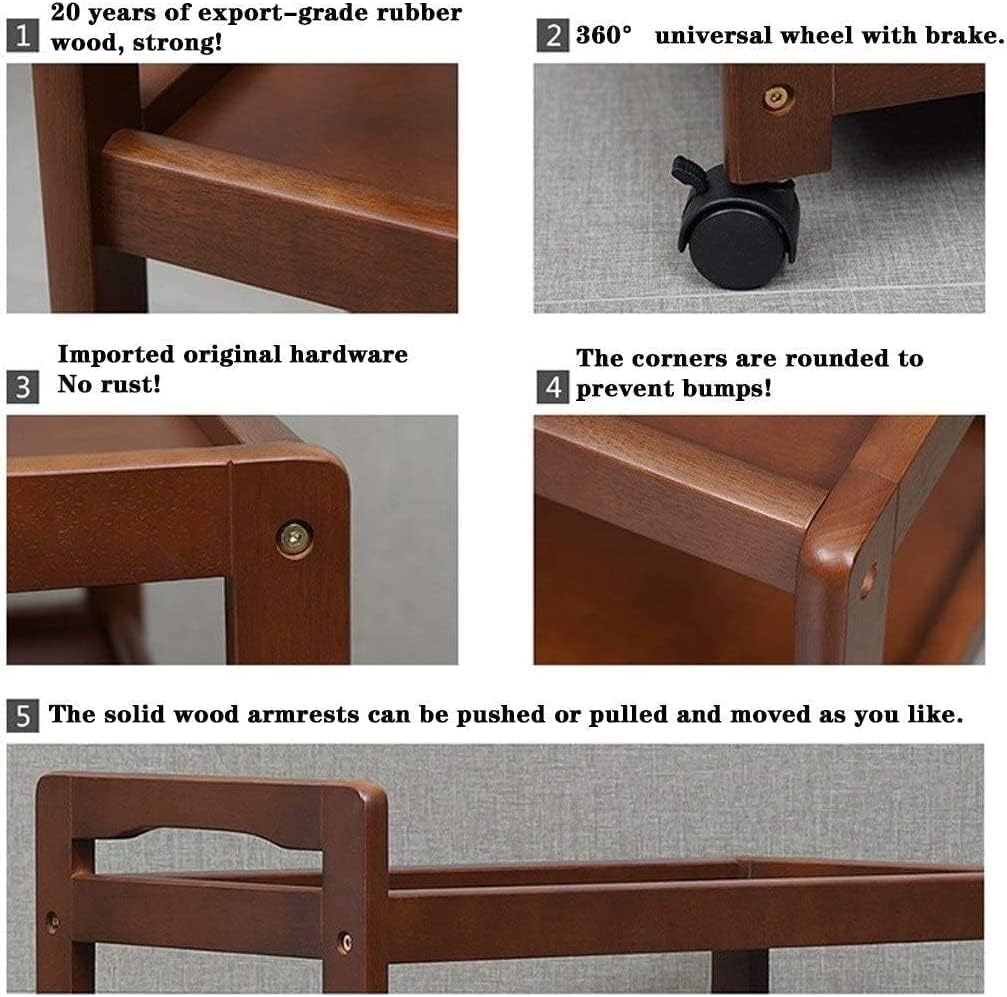 1 20 years of export-grade rubber wood, strong!

2 360° universal wheel with brake.

3 Imported original hardware
No rust!

4 The corners are rounded to prevent bumps!

5 The solid wood armrests can be pushed or pulled and moved as you like.