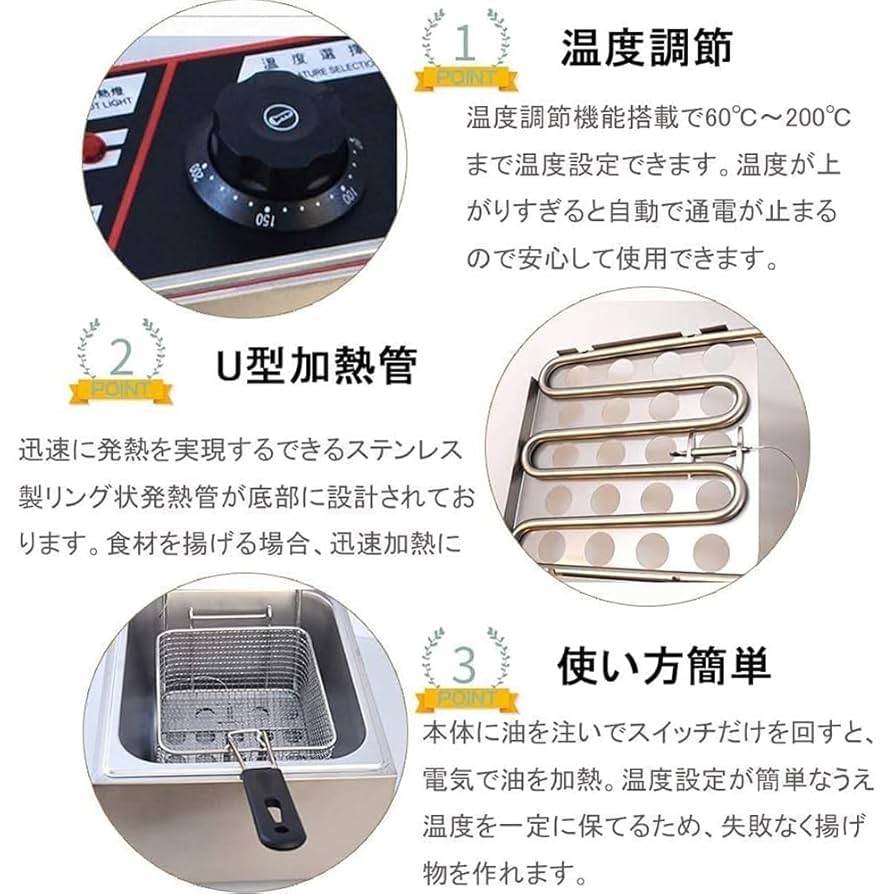 温度選擇
TURE SELECTION
熱燈
T LIGHT
200
150
100

1
POINT
温度調節

温度調節機能搭載で60℃～200℃まで温度設定できます。温度が上がりすぎると自動で通電が止まるので安心して使用できます。

2
POINT
U型加熱管

迅速に発熱を実現するできるステンレス製リング状発熱管が底部に設計されております。食材を揚げる場合、迅速加熱に

3
POINT
使い方簡単

本体に油を注いでスイッチだけを回すと、電気で油を加熱。温度設定が簡単なうえ温度を一定に保てるため、失敗なく揚げ物を作れます。