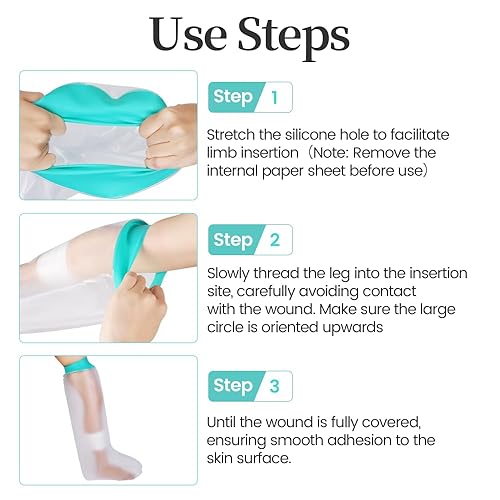 Use Steps

Step 1

Stretch the silicone hole to facilitate limb insertion（Note: Remove the internal paper sheet before use）

Step 2

Slowly thread the leg into the insertion site, carefully avoiding contact with the wound. Make sure the large circle is oriented upwards

Step 3

Until the wound is fully covered, ensuring smooth adhesion to the skin surface.