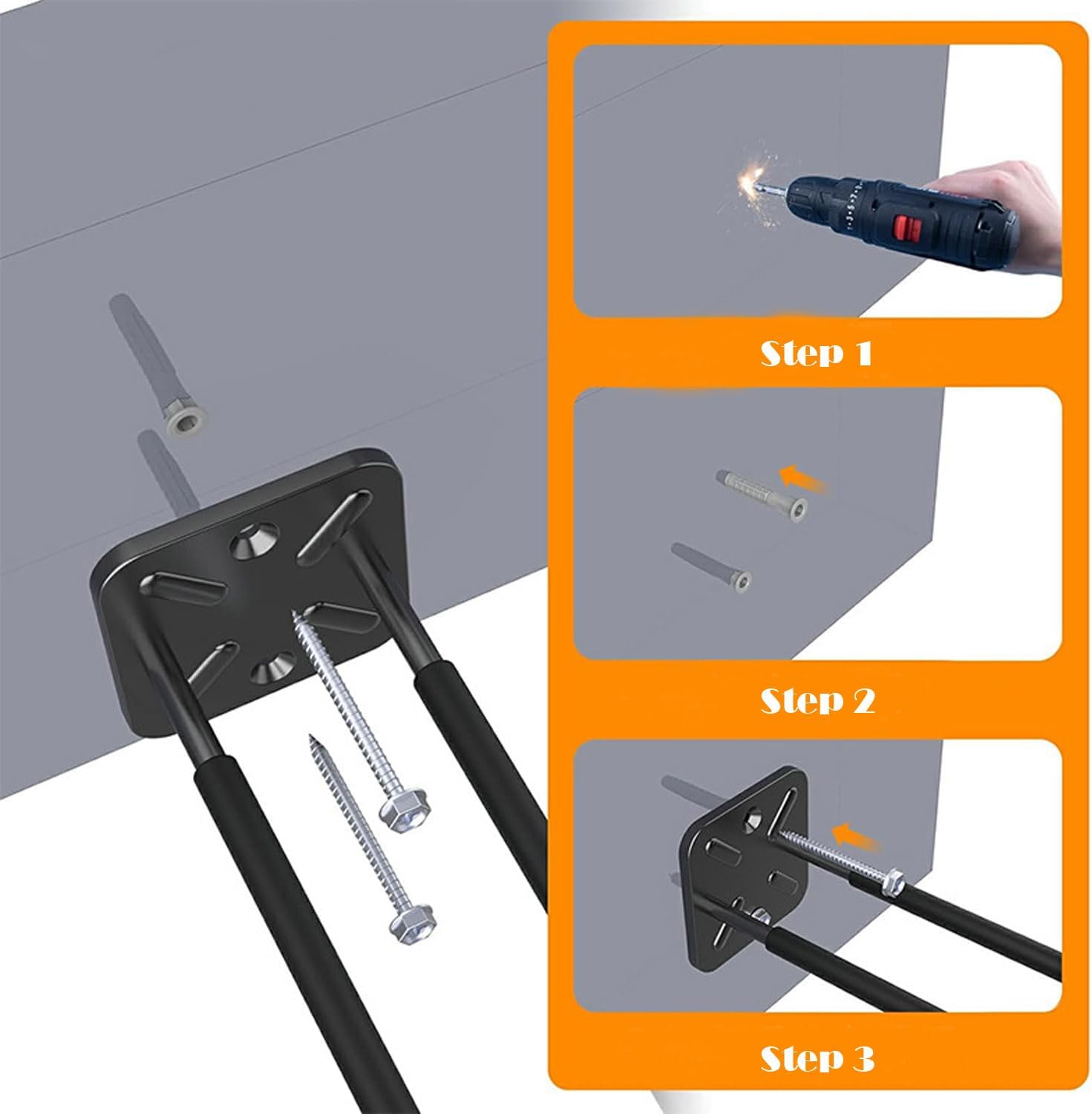 Step 1

Step 2

Step 3