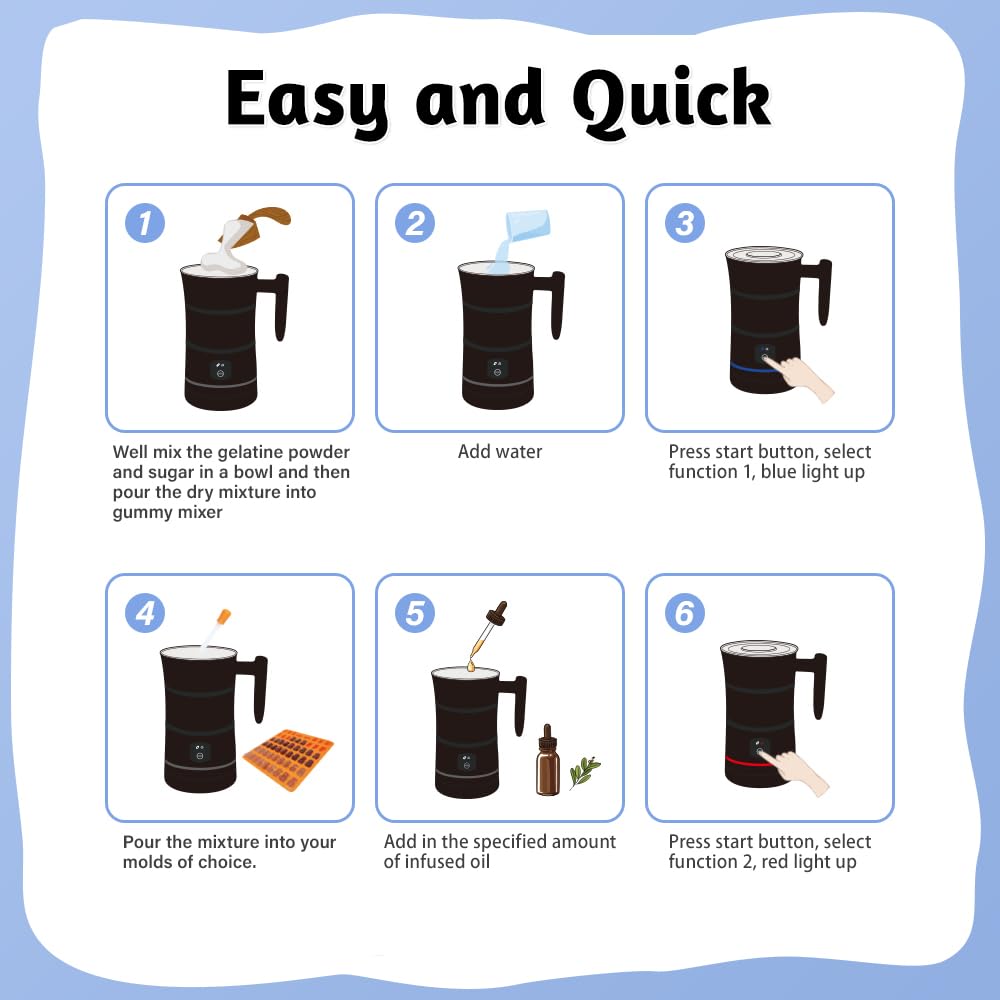 Easy and Quick

1

Well mix the gelatine powder and sugar in a bowl and then pour the dry mixture into gummy mixer

2

Add water

3

Press start button, select function 1, blue light up

4

Pour the mixture into your molds of choice.

5

Add in the specified amount of infused oil

6

Press start button, select function 2, red light up