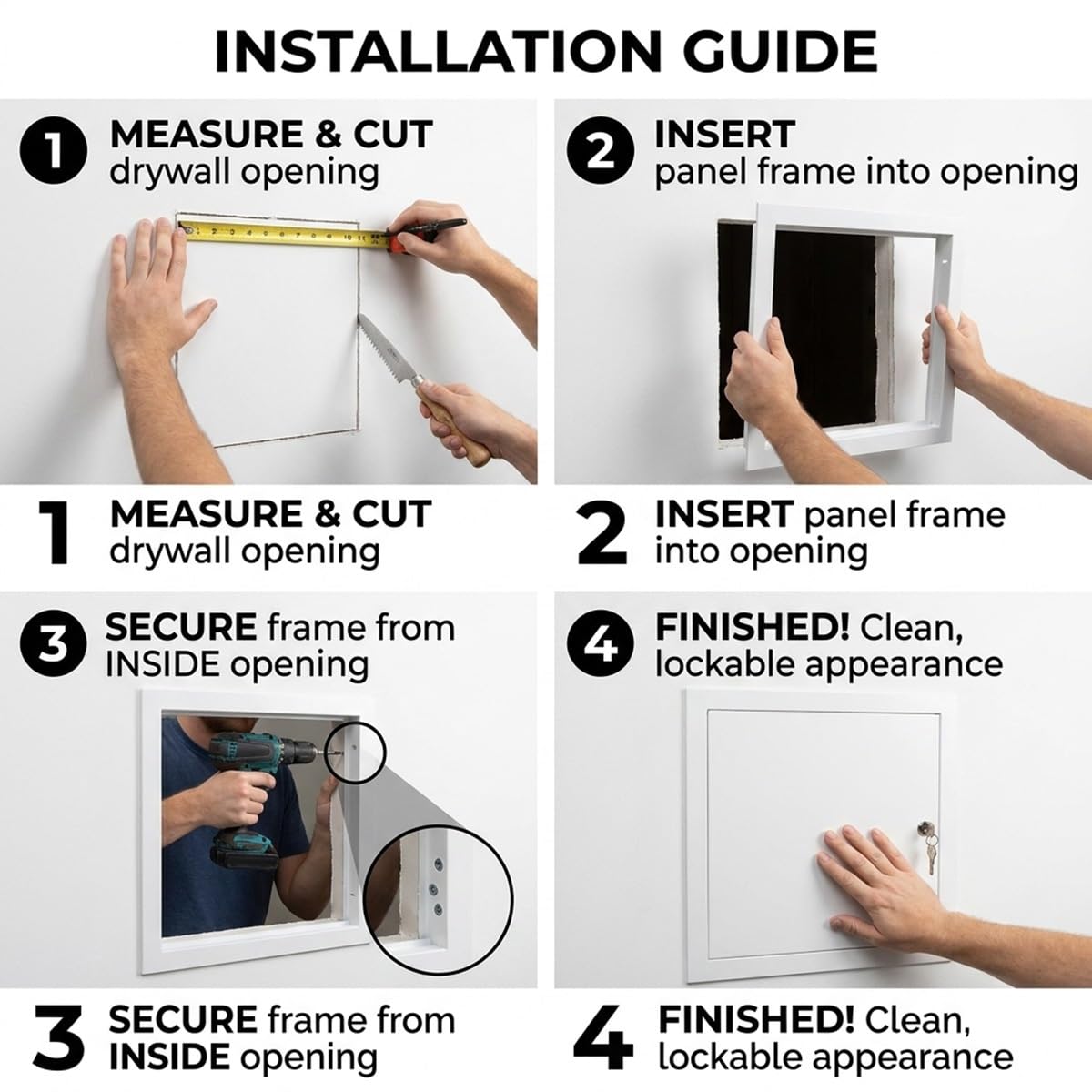 INSTALLATION GUIDE

1 MEASURE & CUT drywall opening

2 INSERT panel frame into opening

1 MEASURE & CUT drywall opening

2 INSERT panel frame into opening

3 SECURE frame from INSIDE opening

4 FINISHED! Clean, lockable appearance

3 SECURE frame from INSIDE opening

4 FINISHED! Clean, lockable appearance