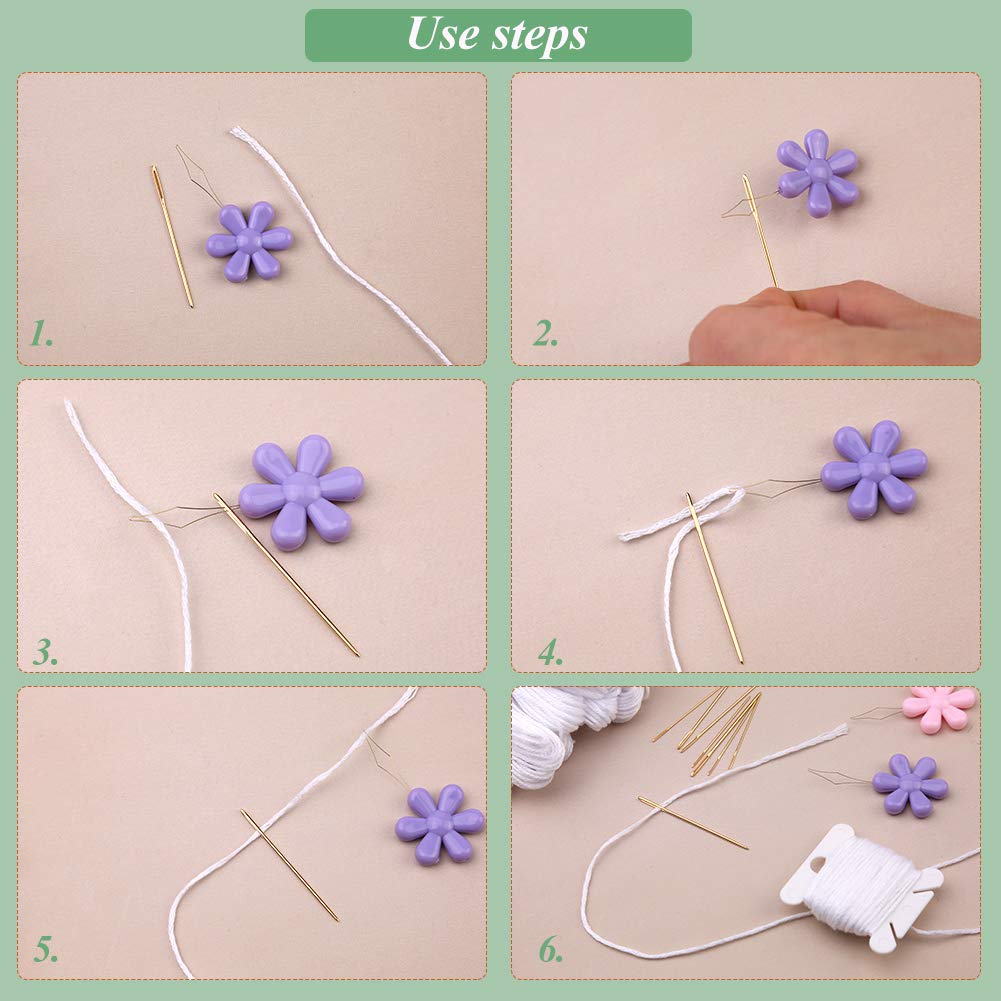 Use steps

1.

2.

3.

4.

5.

6.