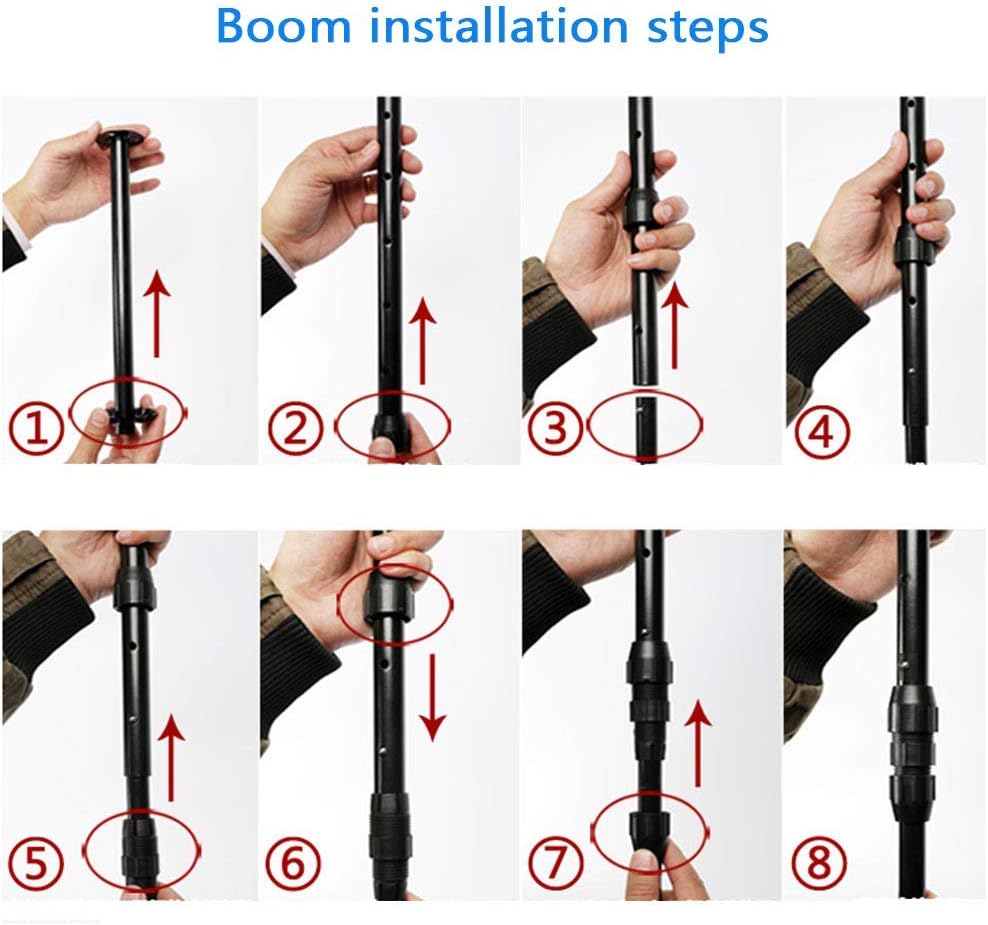 Boom installation steps

①

②

③

④

⑤

⑥

⑦

⑧