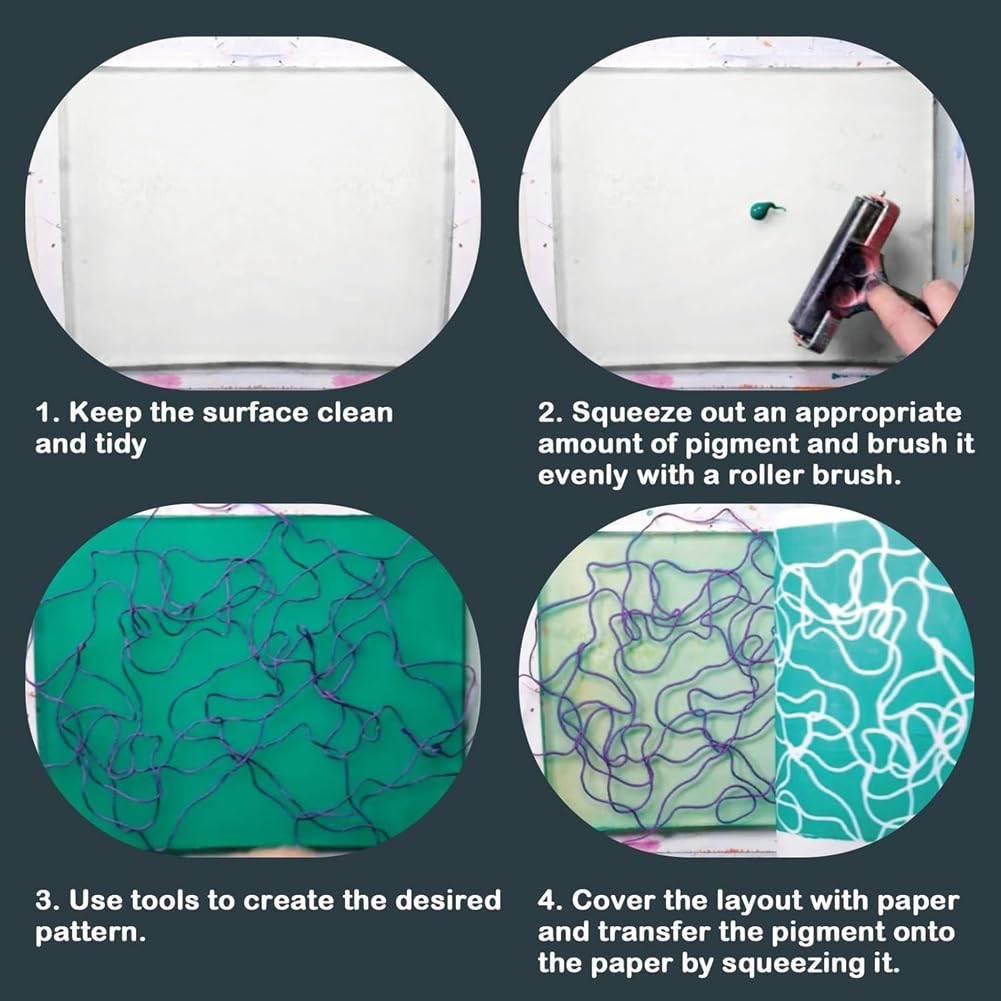 1. Keep the surface clean and tidy

2. Squeeze out an appropriate amount of pigment and brush it evenly with a roller brush.

3. Use tools to create the desired pattern.

4. Cover the layout with paper and transfer the pigment onto the paper by squeezing it.