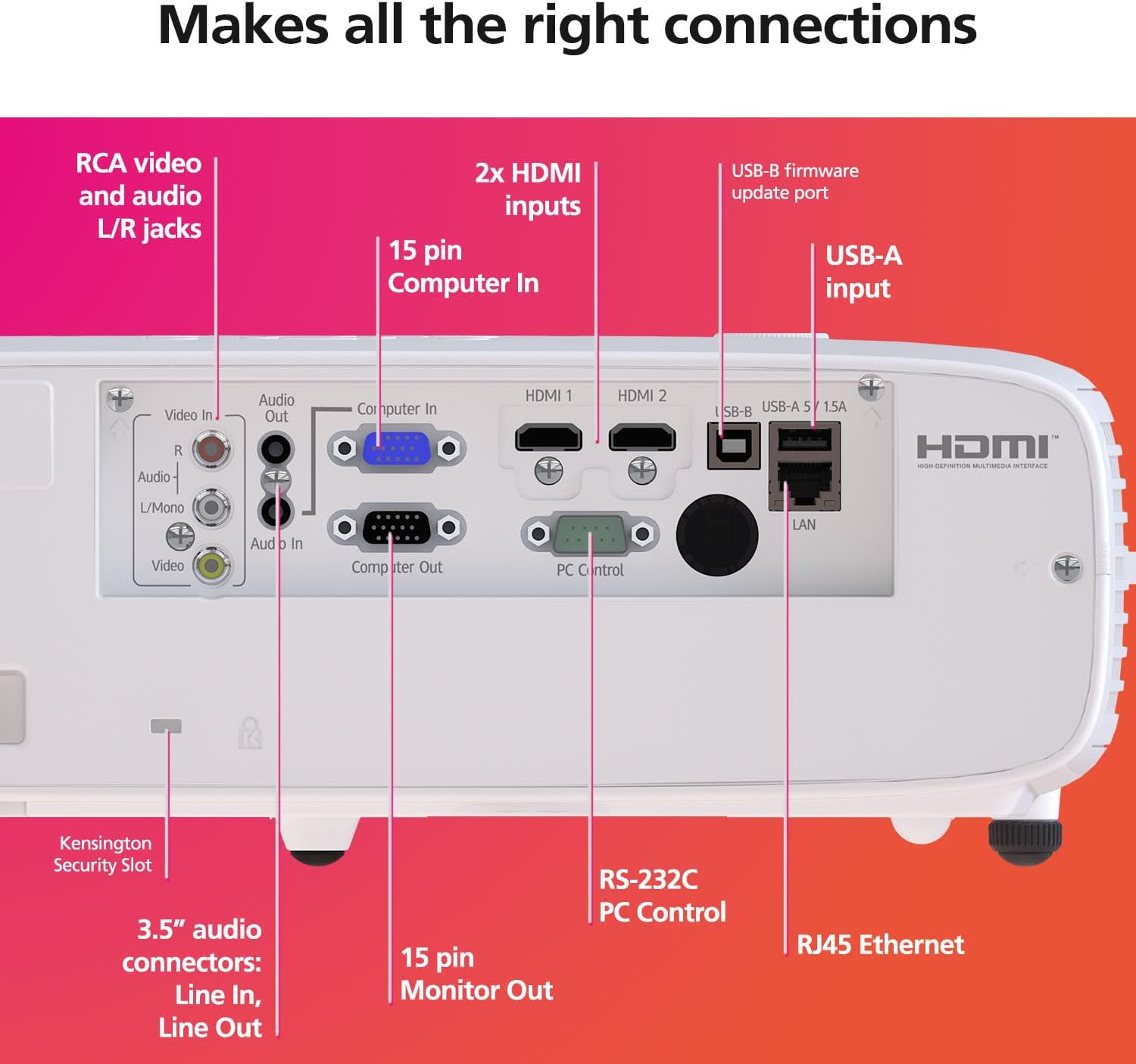 Makes all the right connections

RCA video and audio L/R jacks

2x HDMI inputs

USB-B firmware update port

15 pin Computer In

USB-A input

Video In

R

Audio

L/Mono

Video

Audio Out

Audio In

Computer In

Computer Out

HDMI 1

HDMI 2

PC Control

USB-B

USB-A 5V 1.5A

LAN

HDMI™
HIGH-DEFINITION MULTIMEDIA INTERFACE

Kensington Security Slot

3.5" audio connectors: Line In, Line Out

15 pin Monitor Out

RS-232C PC Control

RJ45 Ethernet