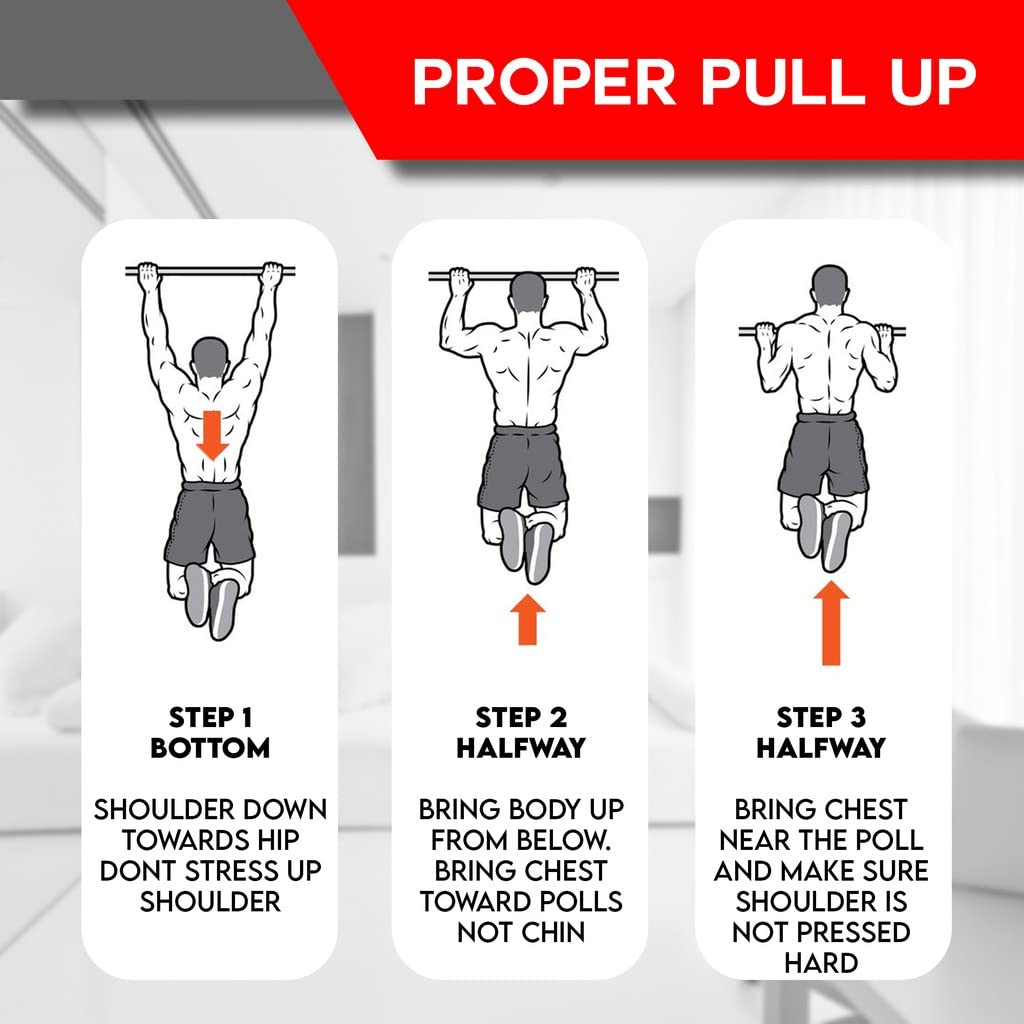 PROPER PULL UP

STEP 1
BOTTOM

SHOULDER DOWN TOWARDS HIP DONT STRESS UP SHOULDER

STEP 2
HALFWAY

BRING BODY UP FROM BELOW. BRING CHEST TOWARD POLLS NOT CHIN

STEP 3
HALFWAY

BRING CHEST NEAR THE POLL AND MAKE SURE SHOULDER IS NOT PRESSED HARD