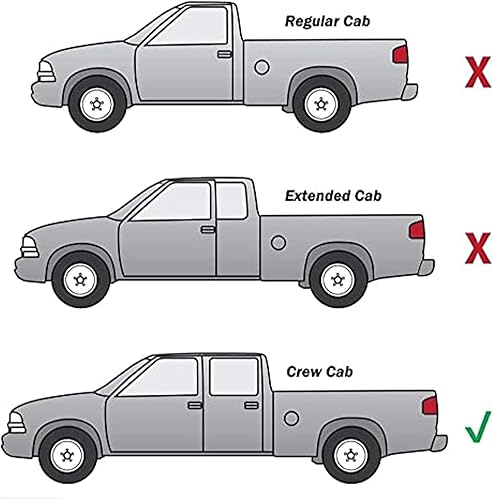 Regular Cab

X

Extended Cab

X

Crew Cab

✓