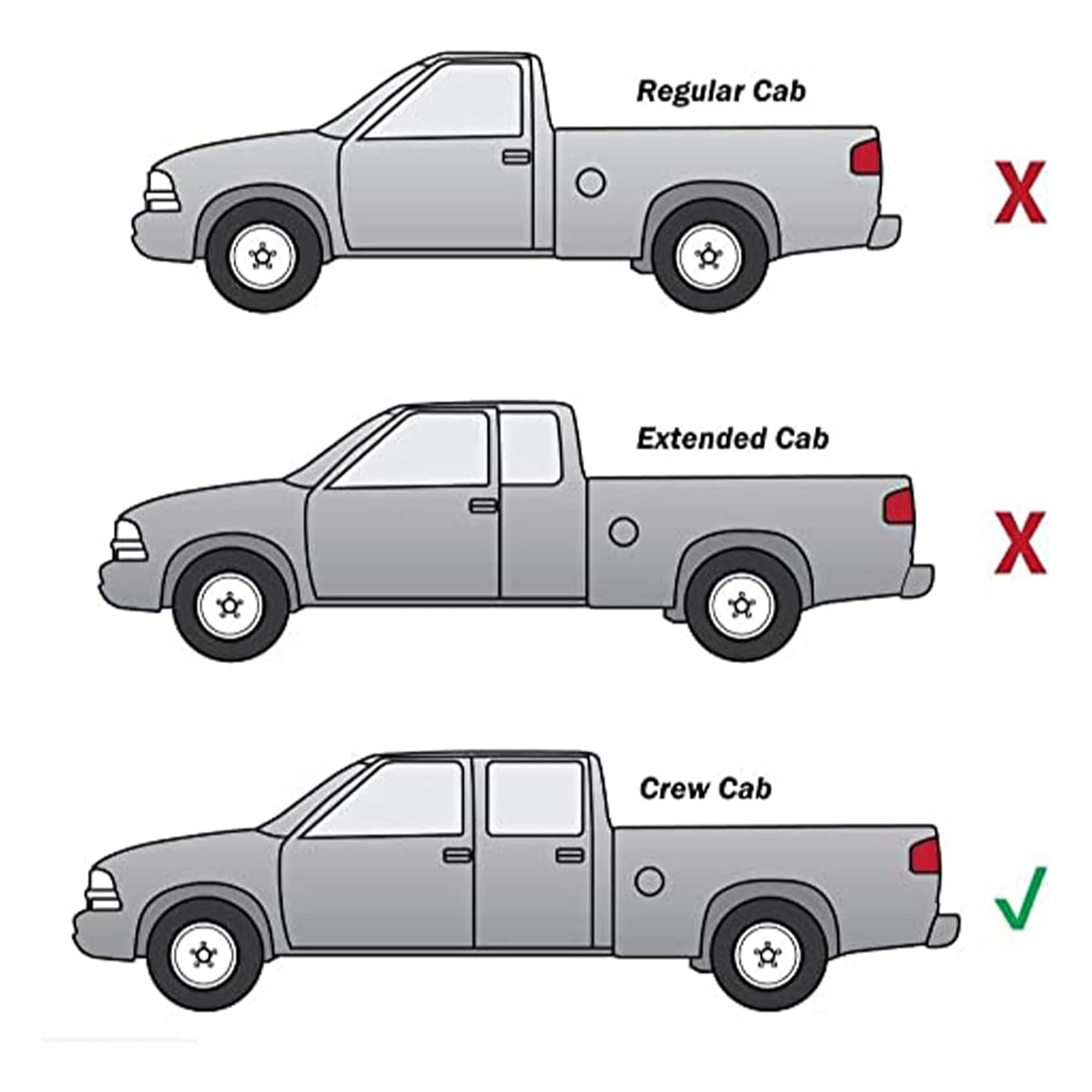 Regular Cab

X

Extended Cab

X

Crew Cab

✓