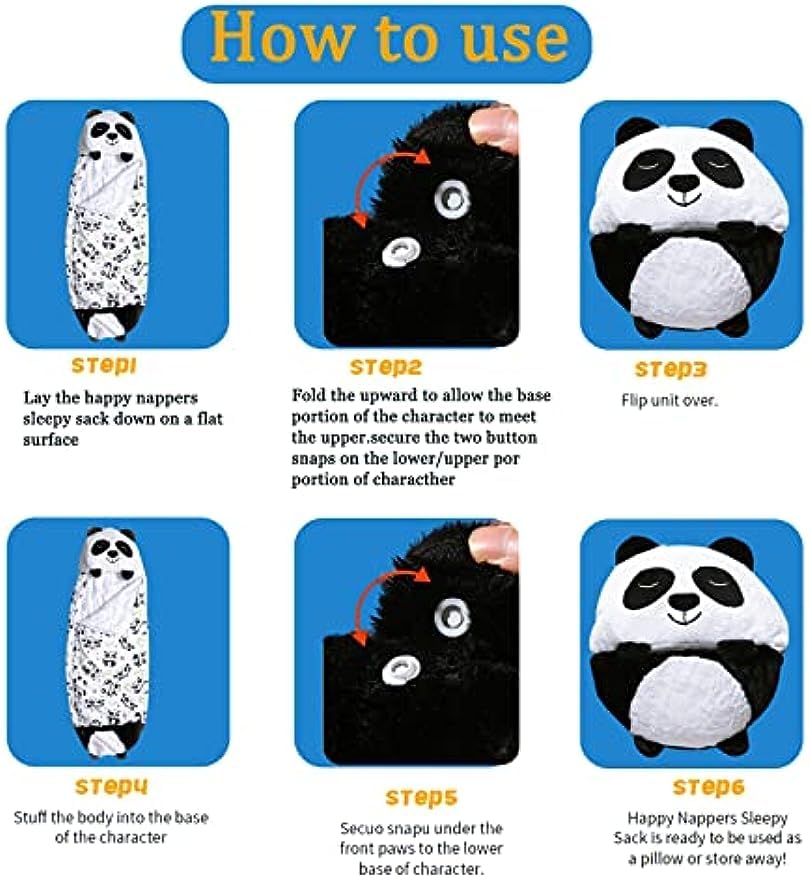 How to use

STEP1
Lay the happy nappers sleepy sack down on a flat surface

STEP2
Fold the upward to allow the base portion of the character to meet the upper.secure the two button snaps on the lower/upper por portion of characther

STEP3
Flip unit over.

STEP4
Stuff the body into the base of the character

STEP5
Secuo snapu under the front paws to the lower base of character.

STEP6
Happy Nappers Sleepy Sack is ready to be used as a pillow or store away!