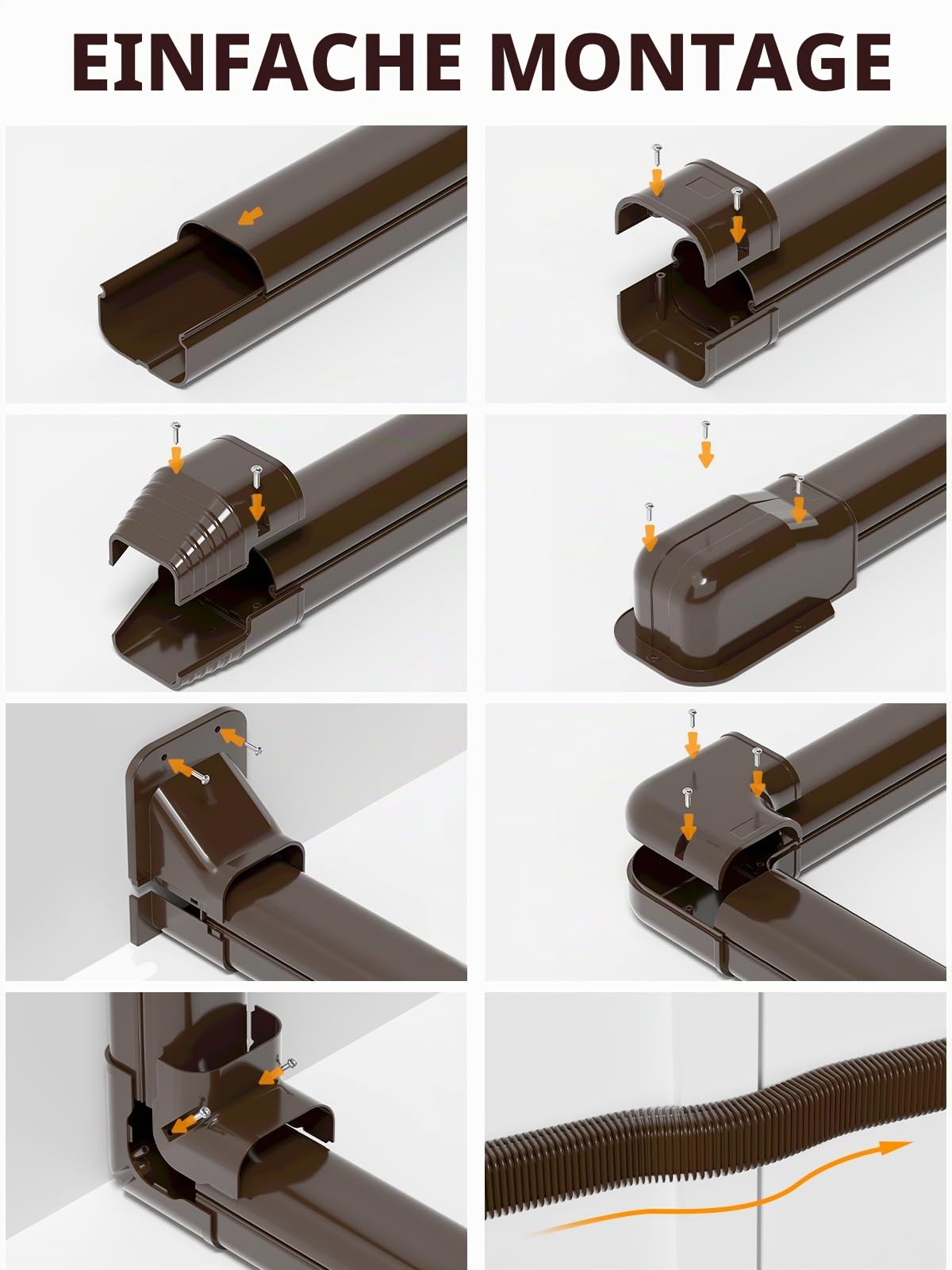 EINFACHE MONTAGE