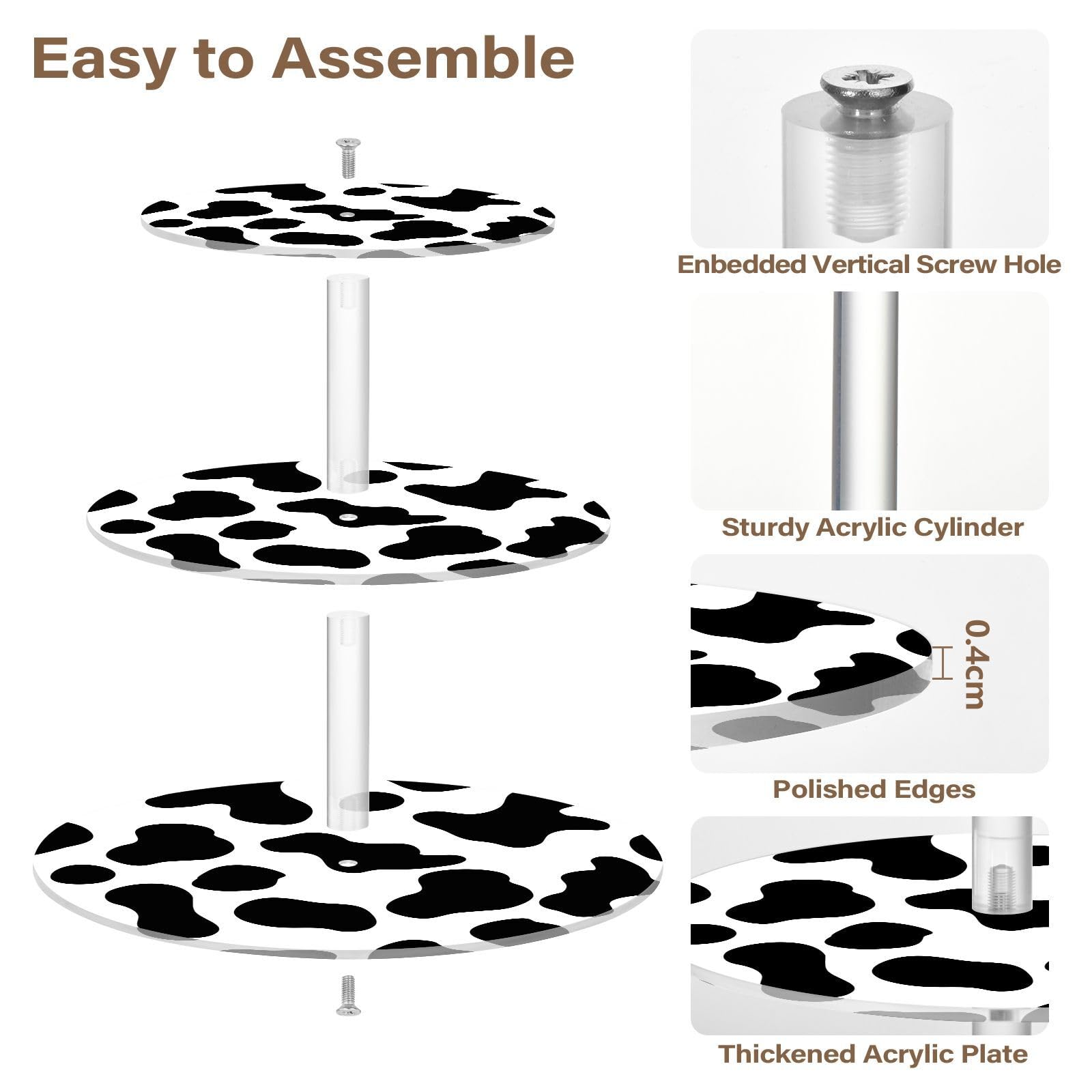 Easy to Assemble

Enbedded Vertical Screw Hole

Sturdy Acrylic Cylinder

0.4cm

Polished Edges

Thickened Acrylic Plate