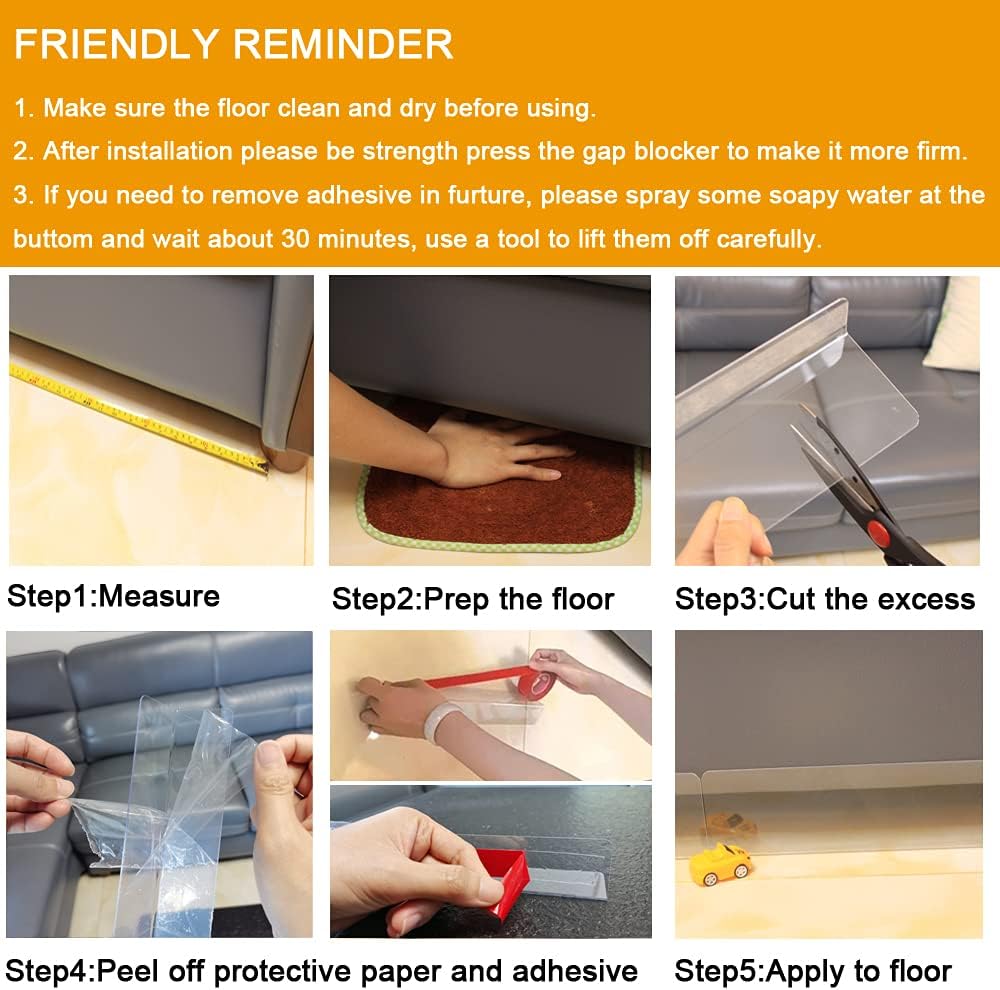 FRIENDLY REMINDER

1. Make sure the floor clean and dry before using.
2. After installation please be strength press the gap blocker to make it more firm.
3. If you need to remove adhesive in furture, please spray some soapy water at the buttom and wait about 30 minutes, use a tool to lift them off carefully.

Step1:Measure

Step2:Prep the floor

Step3:Cut the excess

Step4:Peel off protective paper and adhesive

Step5:Apply to floor