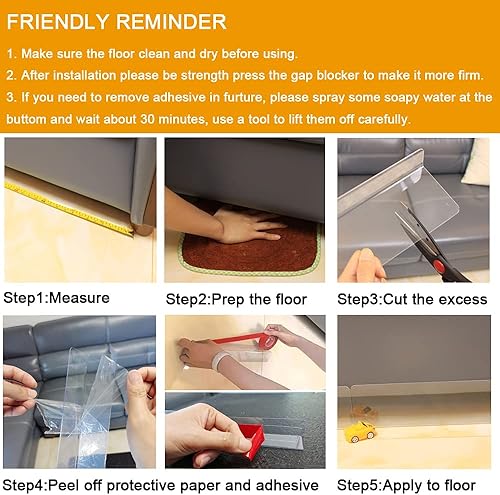 FRIENDLY REMINDER

1. Make sure the floor clean and dry before using.

2. After installation please be strength press the gap blocker to make it more firm.

3. If you need to remove adhesive in furture, please spray some soapy water at the buttom and wait about 30 minutes, use a tool to lift them off carefully.

Step1:Measure

Step2:Prep the floor

Step3:Cut the excess

Step4:Peel off protective paper and adhesive

Step5:Apply to floor