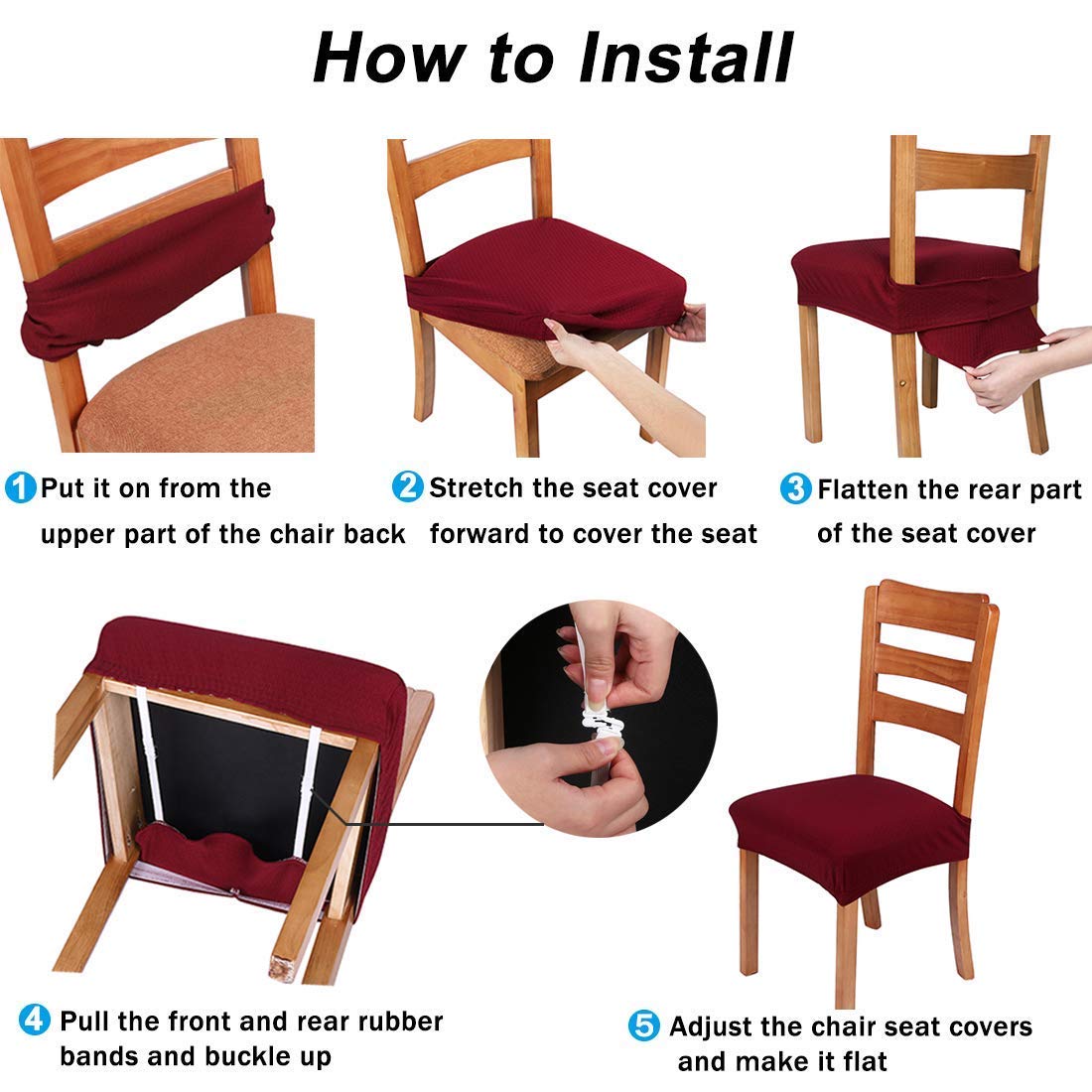 How to Install

1 Put it on from the upper part of the chair back

2 Stretch the seat cover forward to cover the seat

3 Flatten the rear part of the seat cover

4 Pull the front and rear rubber bands and buckle up

5 Adjust the chair seat covers and make it flat