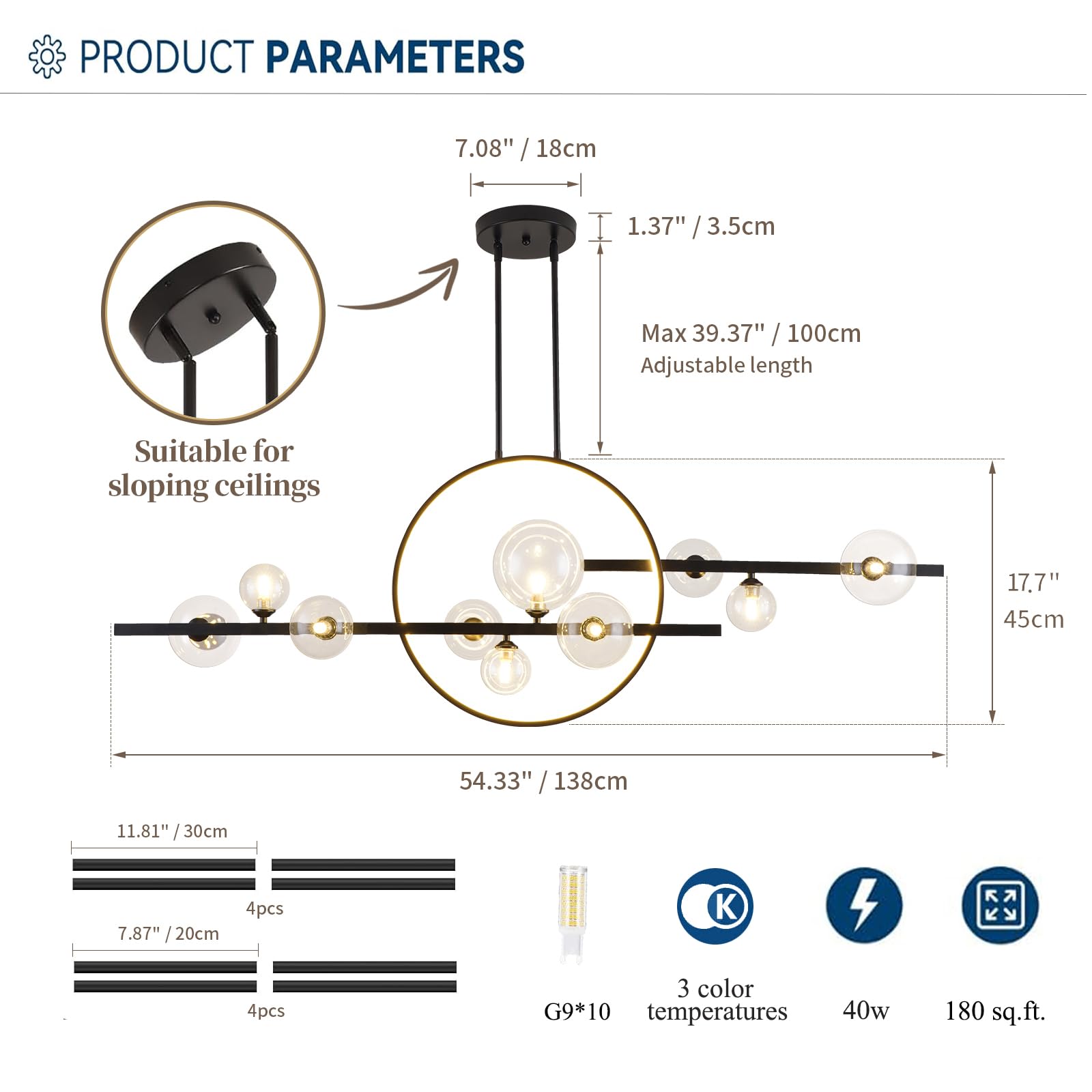 PRODUCT PARAMETERS

7.08" / 18cm

1.37" / 3.5cm

Max 39.37" / 100cm
Adjustable length

Suitable for sloping ceilings

17.7"
45cm

54.33" / 138cm

11.81" / 30cm

4pcs

7.87" / 20cm

4pcs

K

G9*10

3 color temperatures

40w

180 sq.ft.